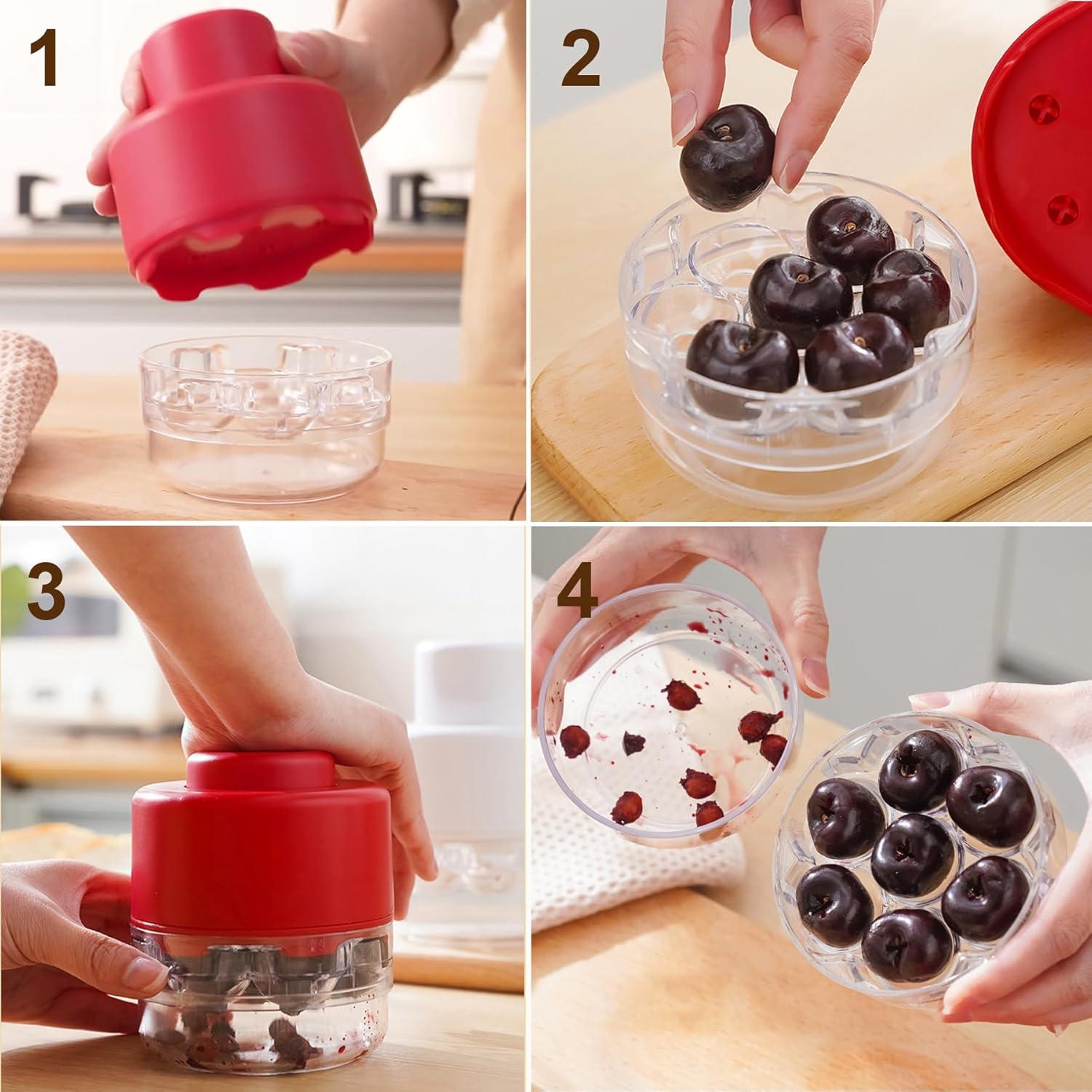 1

2

3

4