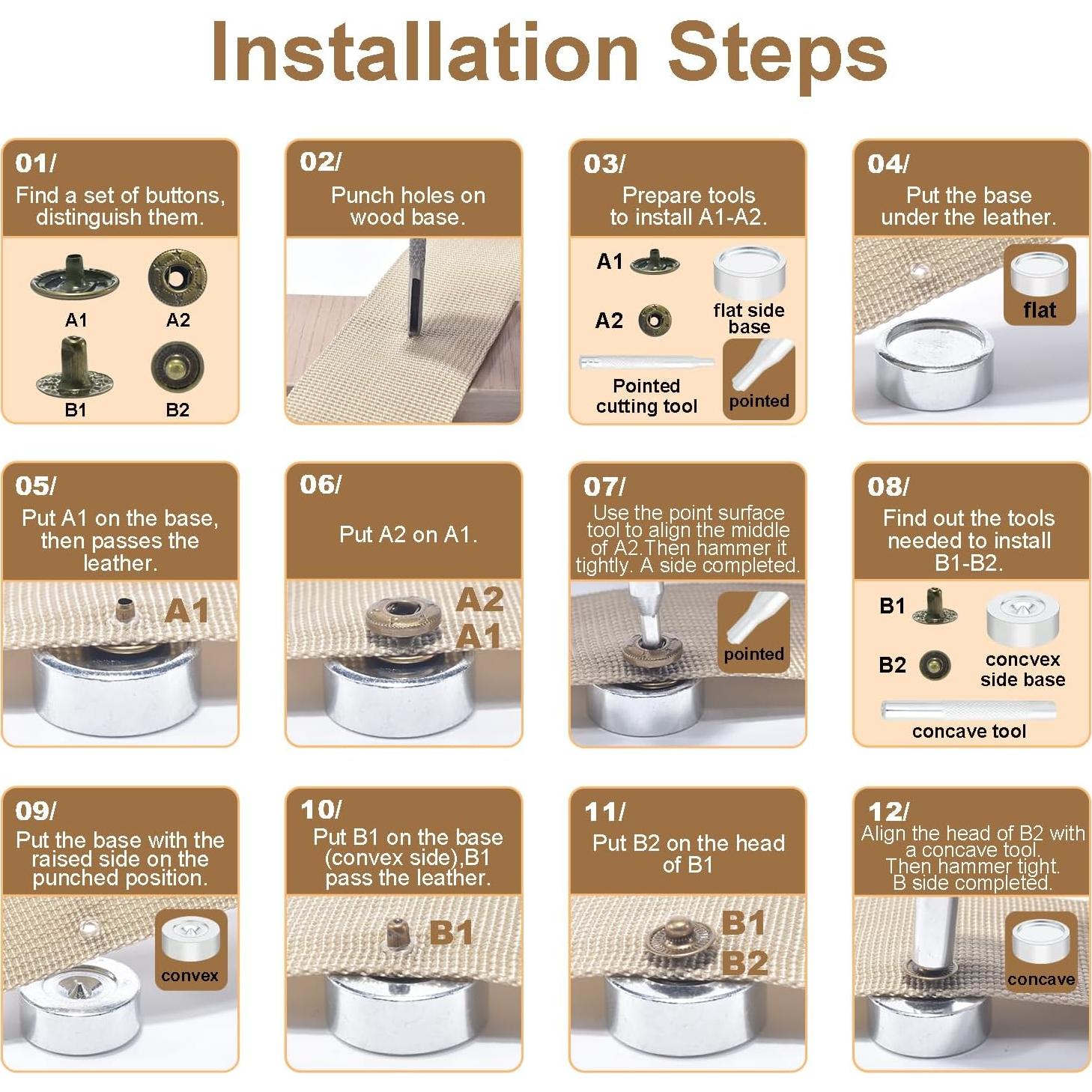 Installation Steps

01/
Find a set of buttons, distinguish them.
A1
A2
B1
B2

02/
Punch holes on wood base.

03/
Prepare tools to install A1-A2.
A1
A2
flat side base
Pointed cutting tool
pointed

04/
Put the base under the leather.
flat

05/
Put A1 on the base, then passes the leather.
A1

06/
Put A2 on A1.
A2
A1

07/
Use the point surface tool to align the middle of A2.Then hammer it tightly. A side completed.
pointed

08/
Find out the tools needed to install B1-B2.
B1
B2
concvex side base
concave tool

09/
Put the base with the raised side on the punched position.
convex

10/
Put B1 on the base (convex side),B1 pass the leather.
B1

11/
Put B2 on the head of B1
B1
B2

12/
Align the head of B2 with a concave tool. Then hammer tight. B side completed.
concave