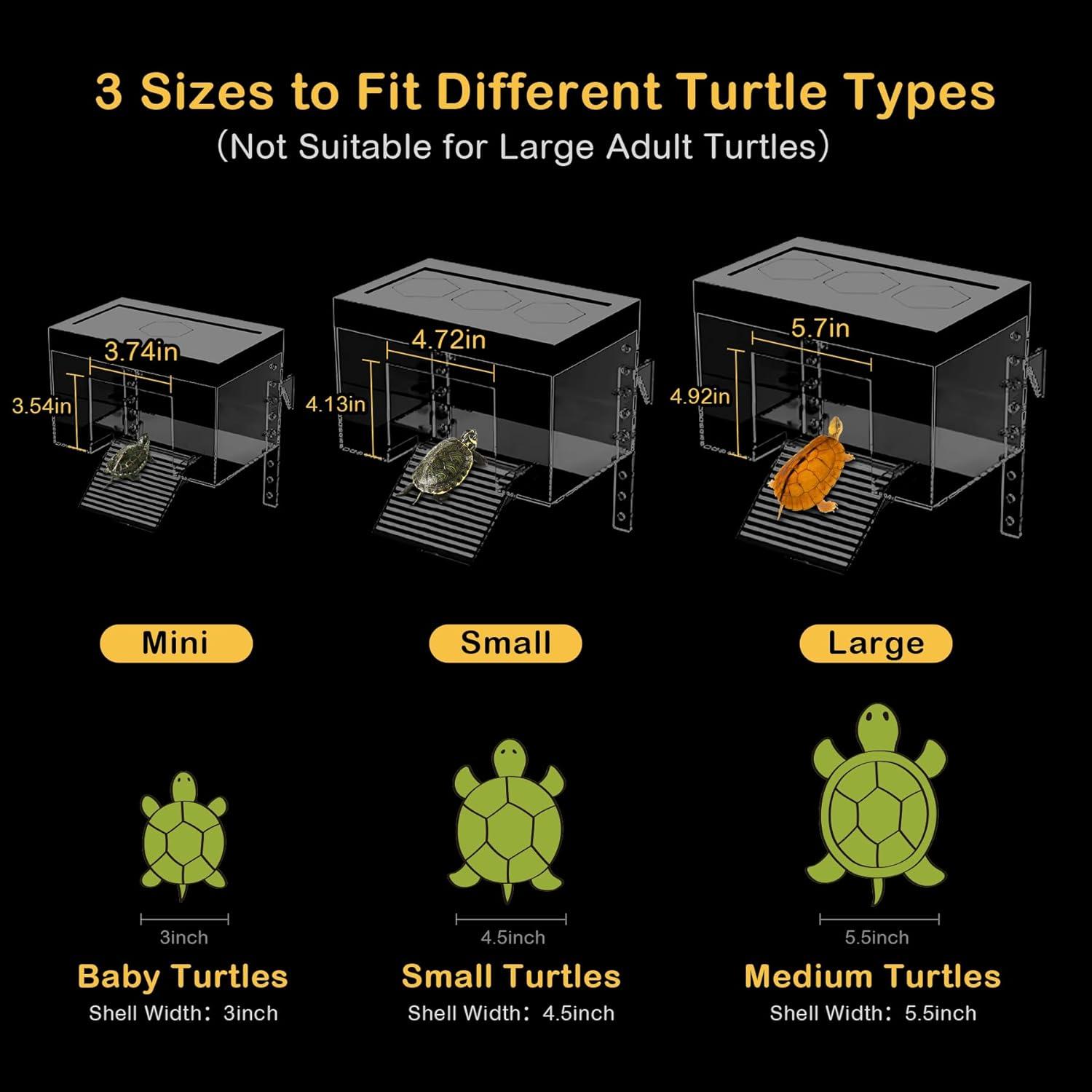 3 Sizes to Fit Different Turtle Types
(Not Suitable for Large Adult Turtles)

3.74in
3.54in

4.72in
4.13in

5.7in
4.92in

Mini

Small

Large

3inch
Baby Turtles
Shell Width: 3inch

4.5inch
Small Turtles
Shell Width: 4.5inch

5.5inch
Medium Turtles
Shell Width: 5.5inch