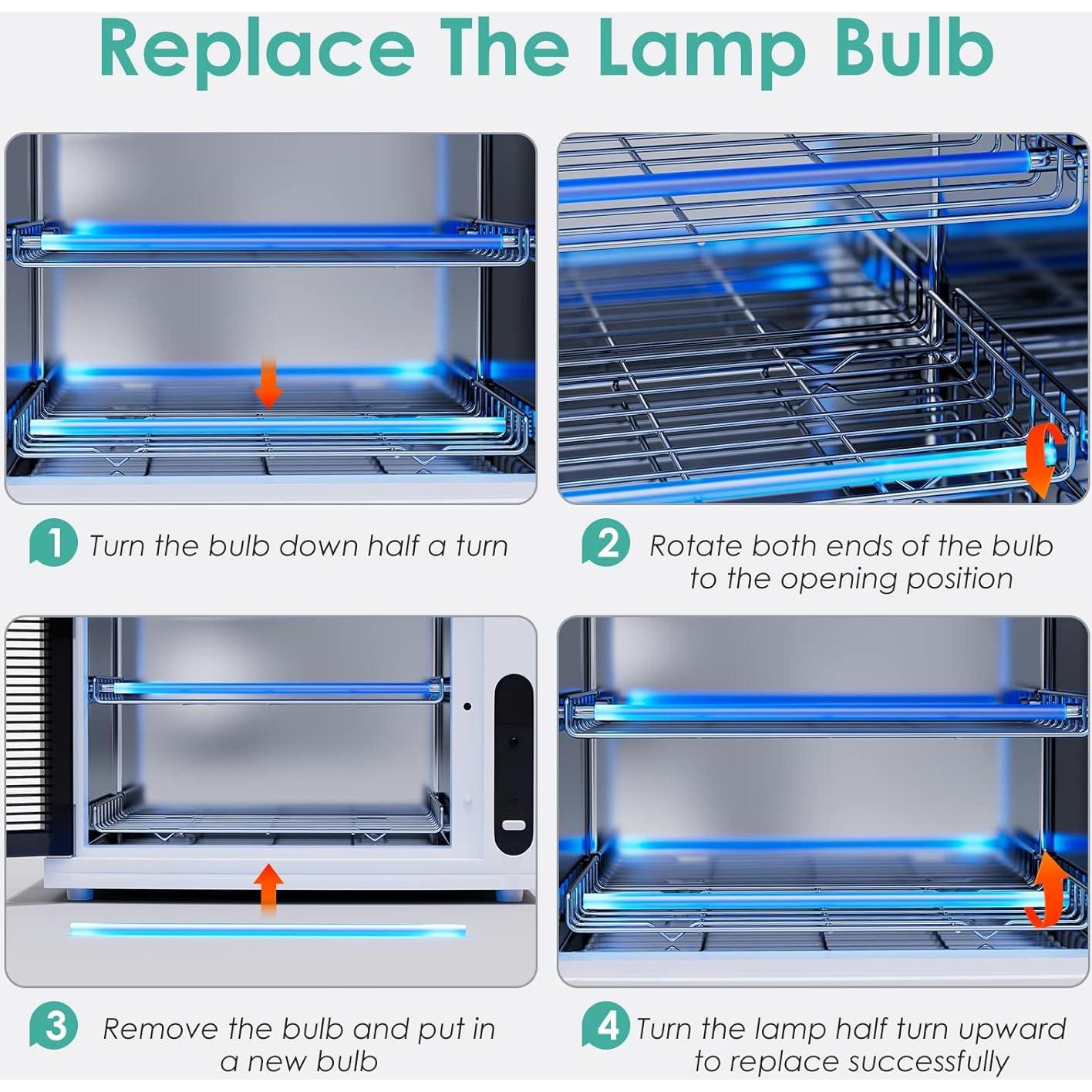 Replace The Lamp Bulb

1 Turn the bulb down half a turn

2 Rotate both ends of the bulb to the opening position

3 Remove the bulb and put in a new bulb

4 Turn the lamp half turn upward to replace successfully