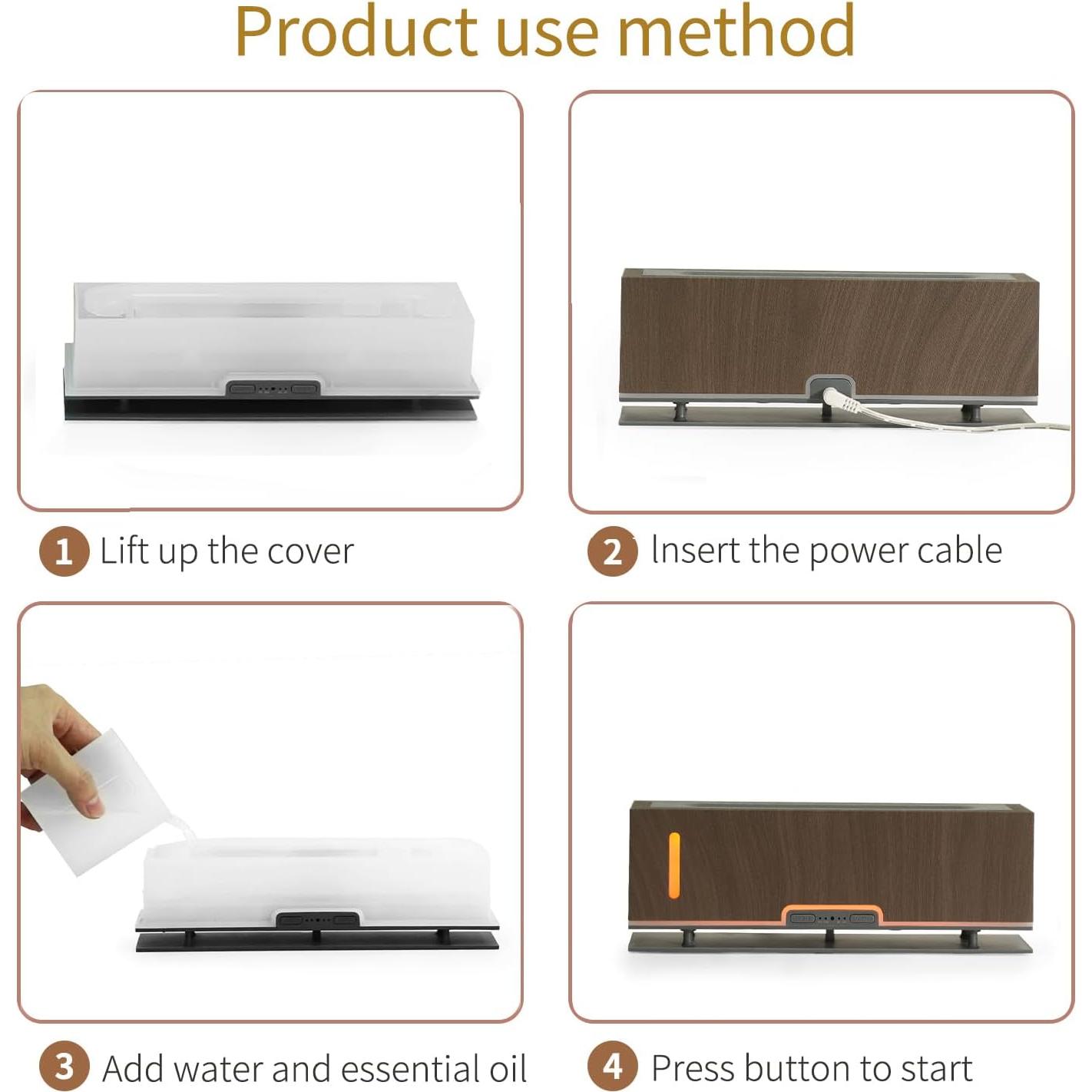 Product use method

1 Lift up the cover

2 Insert the power cable

3 Add water and essential oil

4 Press button to start