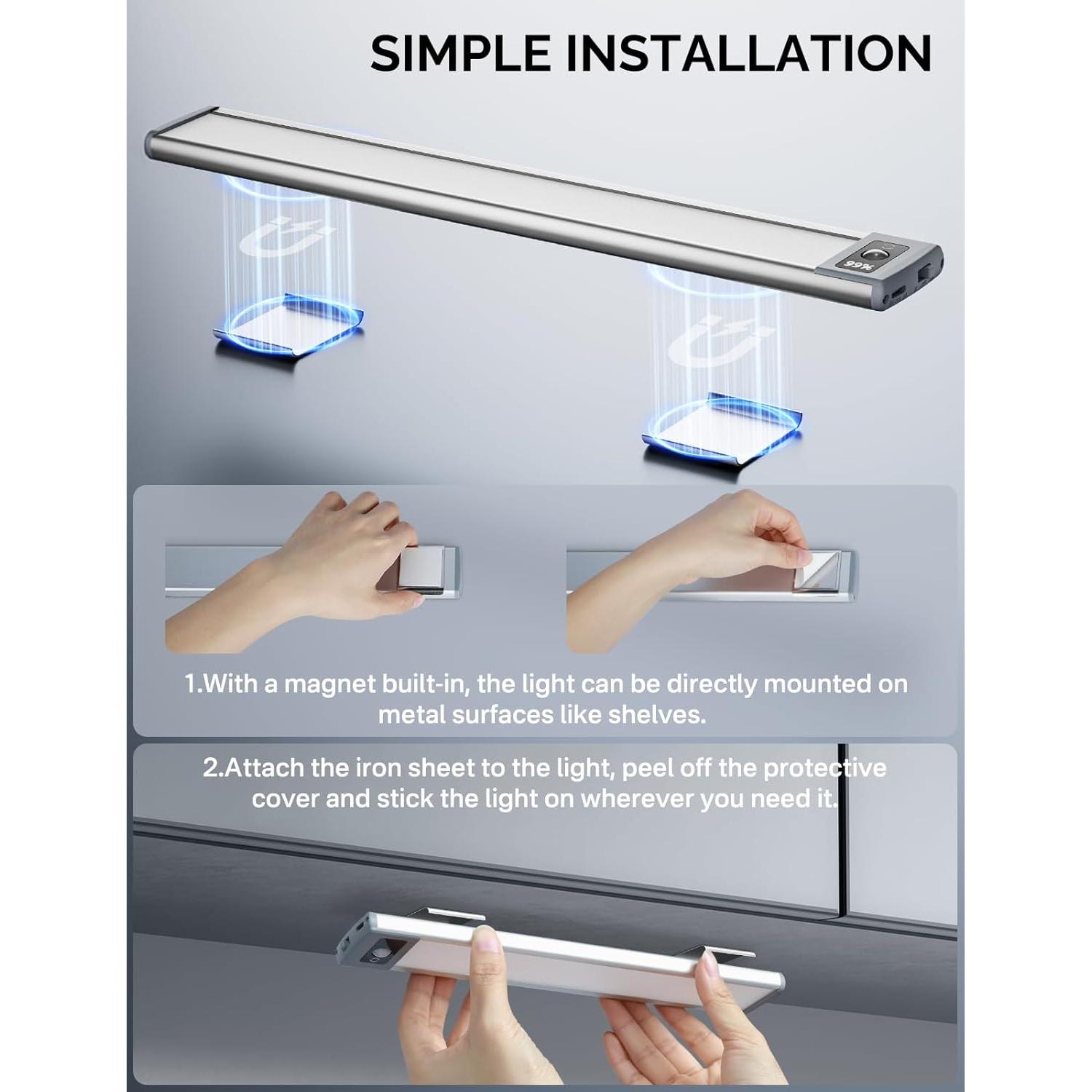 SIMPLE INSTALLATION

99%

1.With a magnet built-in, the light can be directly mounted on metal surfaces like shelves.

2.Attach the iron sheet to the light, peel off the protective cover and stick the light on wherever you need it.