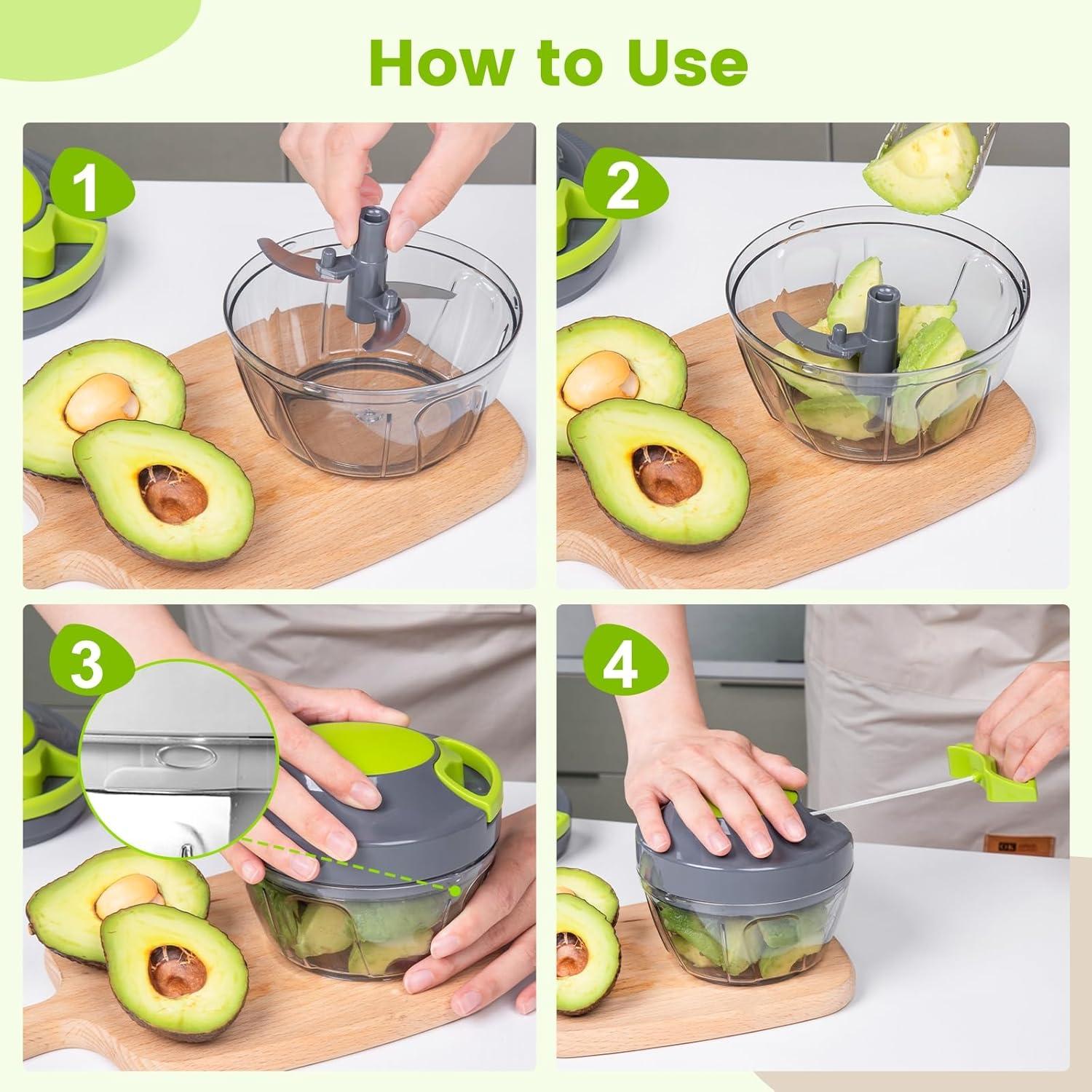 How to Use

1

2

3

4