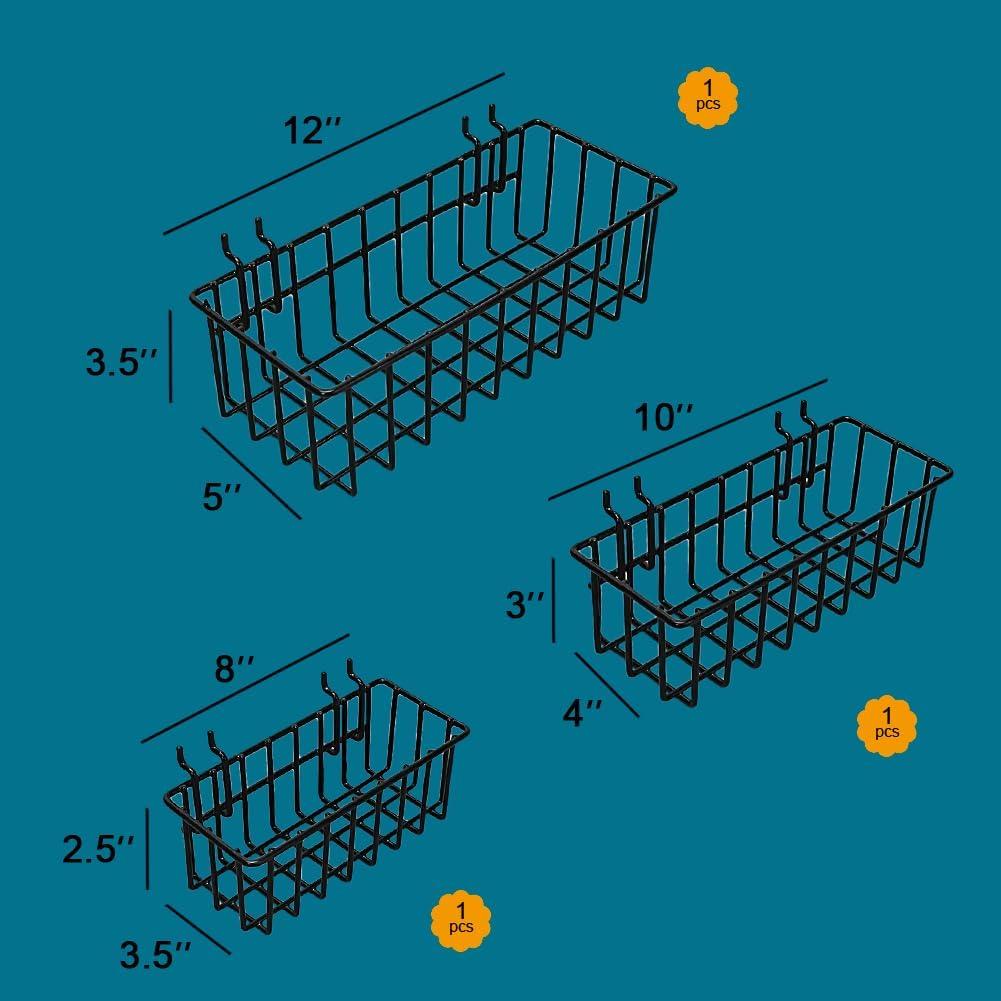 12″

1
pcs

3.5″

5″

10″

3″

4″

1
pcs

8″

2.5″

3.5″

1
pcs