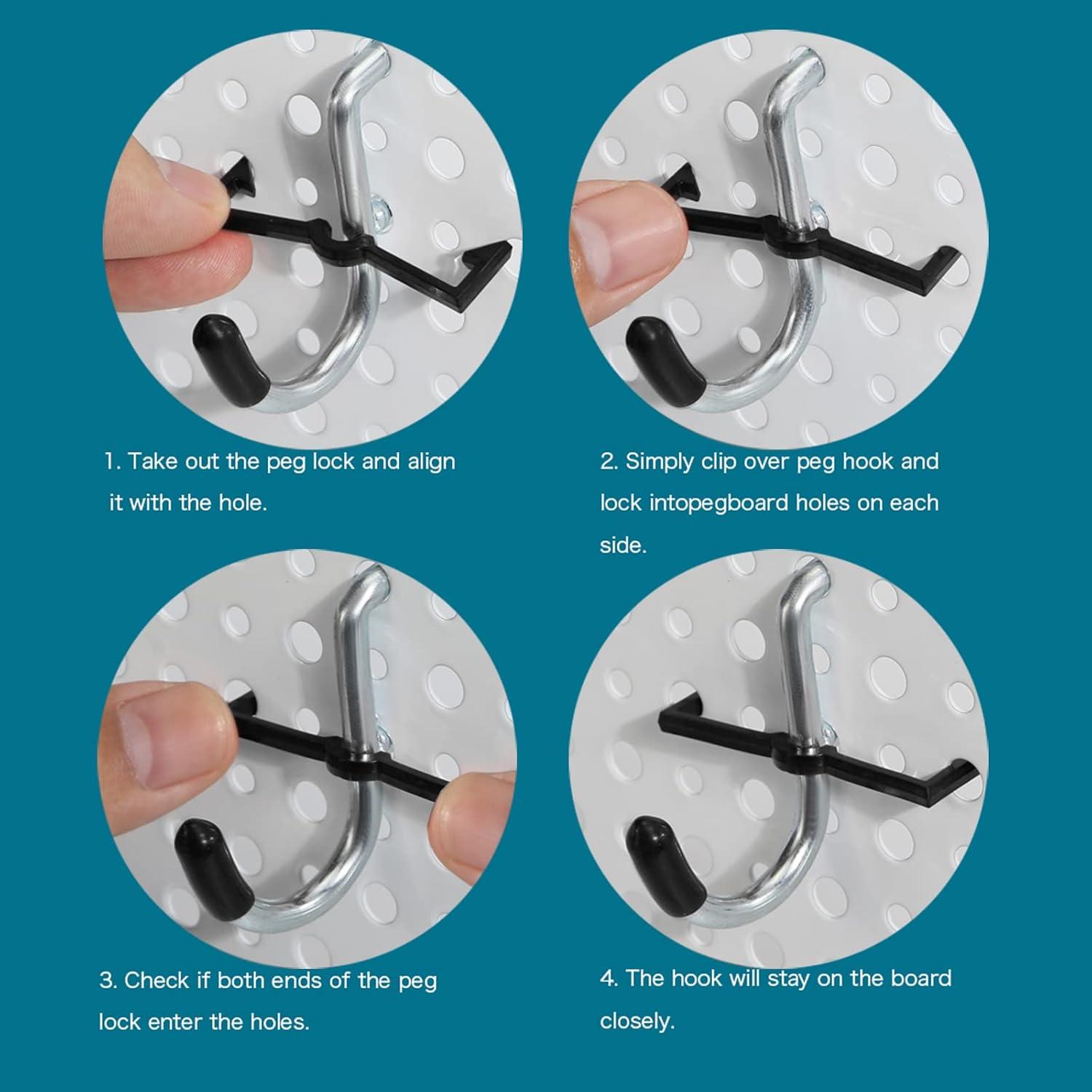 1. Take out the peg lock and align it with the hole.

2. Simply clip over peg hook and lock intopegboard holes on each side.

3. Check if both ends of the peg lock enter the holes.

4. The hook will stay on the board closely.