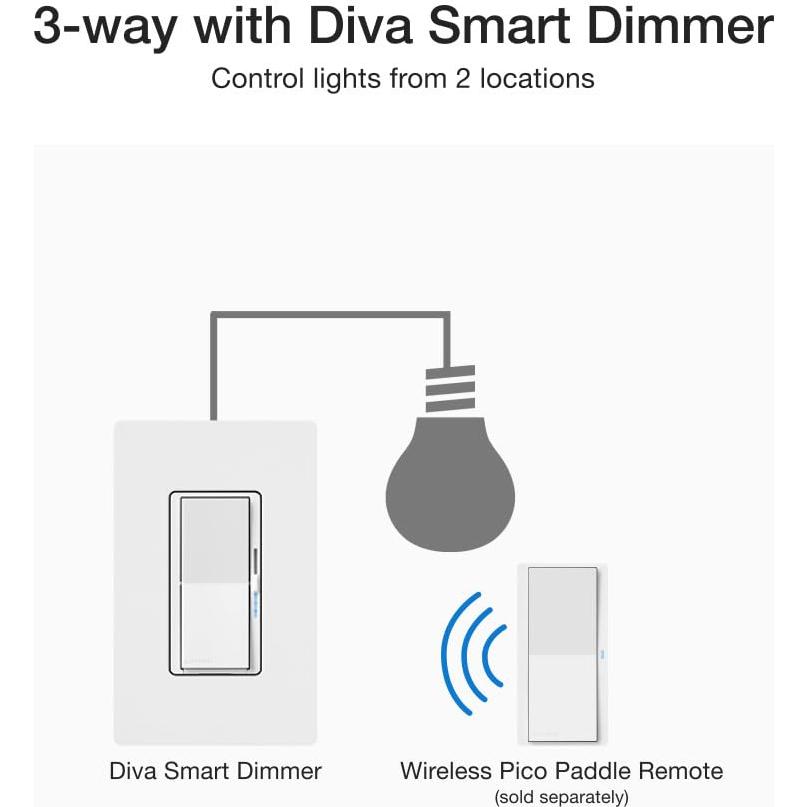 3-way with Diva Smart Dimmer

Control lights from 2 locations

Diva Smart Dimmer

Wireless Pico Paddle Remote
(sold separately)