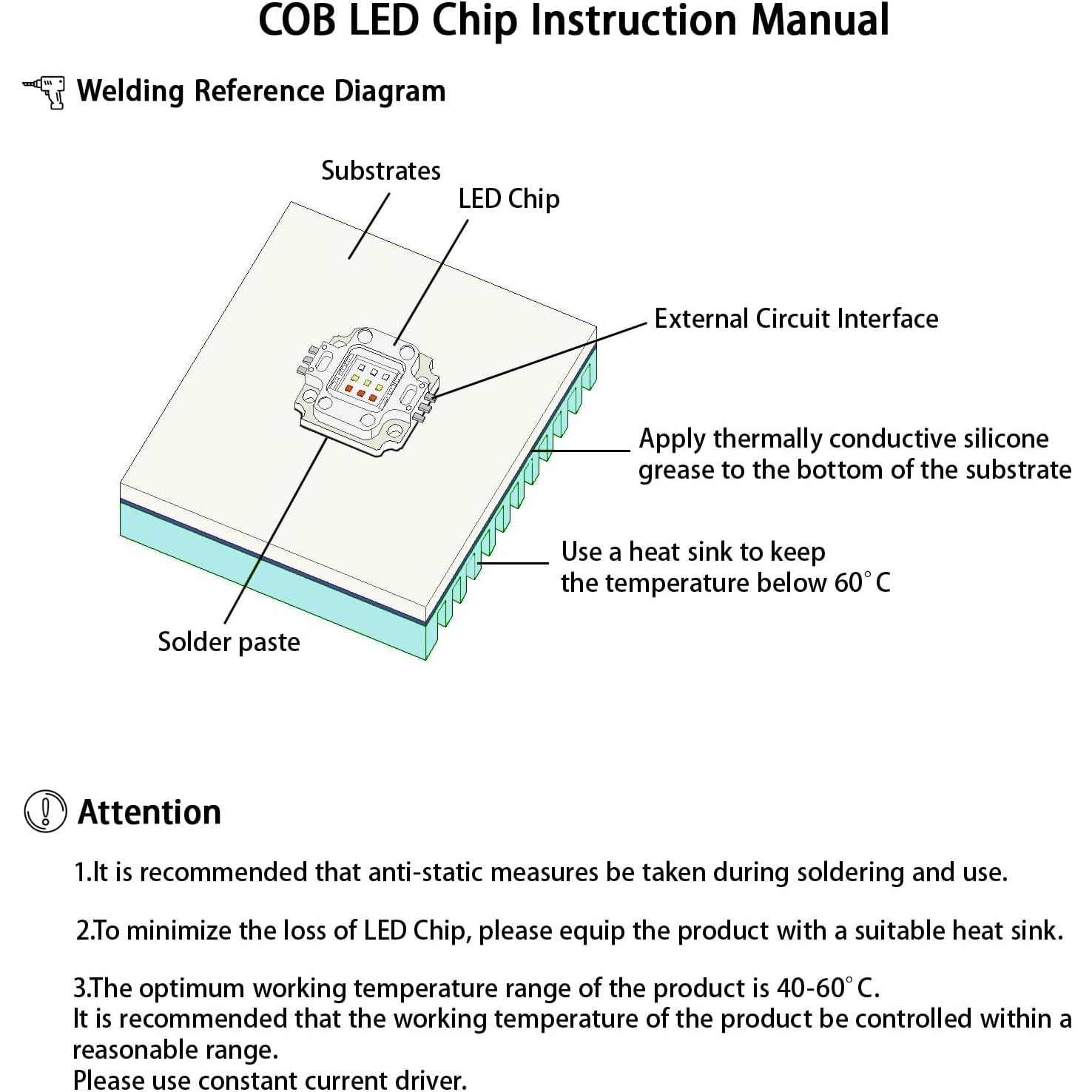 COB LED Chip Instruction Manual

Welding Reference Diagram

Substrates

LED Chip

External Circuit Interface

Apply thermally conductive silicone grease to the bottom of the substrate

Use a heat sink to keep the temperature below 60°C

Solder paste

Attention

1.It is recommended that anti-static measures be taken during soldering and use.

2.To minimize the loss of LED Chip, please equip the product with a suitable heat sink.

3.The optimum working temperature range of the product is 40-60°C.
It is recommended that the working temperature of the product be controlled within a reasonable range.
Please use constant current driver.