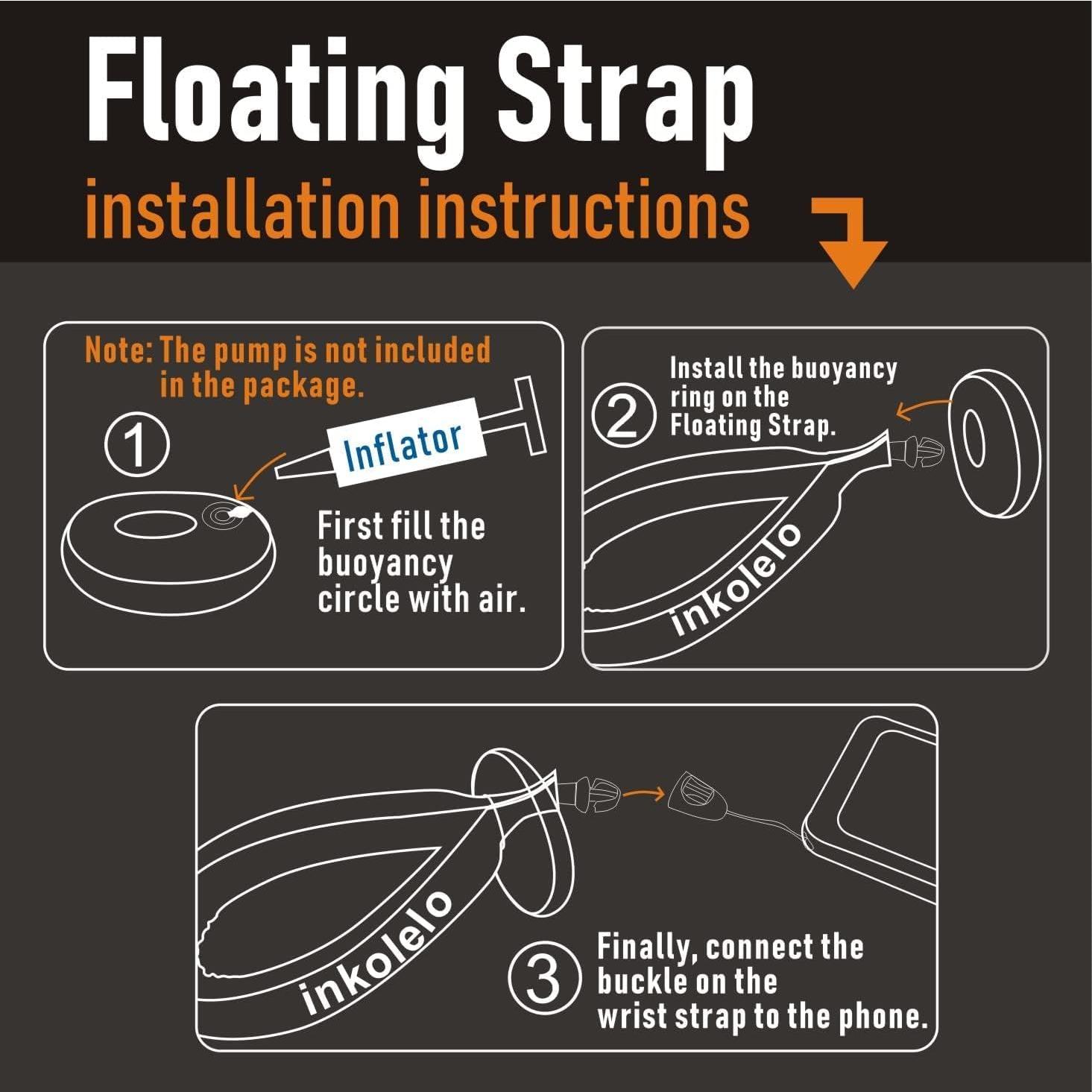 Floating Strap

installation instructions

Note: The pump is not included in the package.

①

Inflator

First fill the buoyancy circle with air.

②

Install the buoyancy ring on the Floating Strap.

inkolelo

inkolelo

③

Finally, connect the buckle on the wrist strap to the phone.