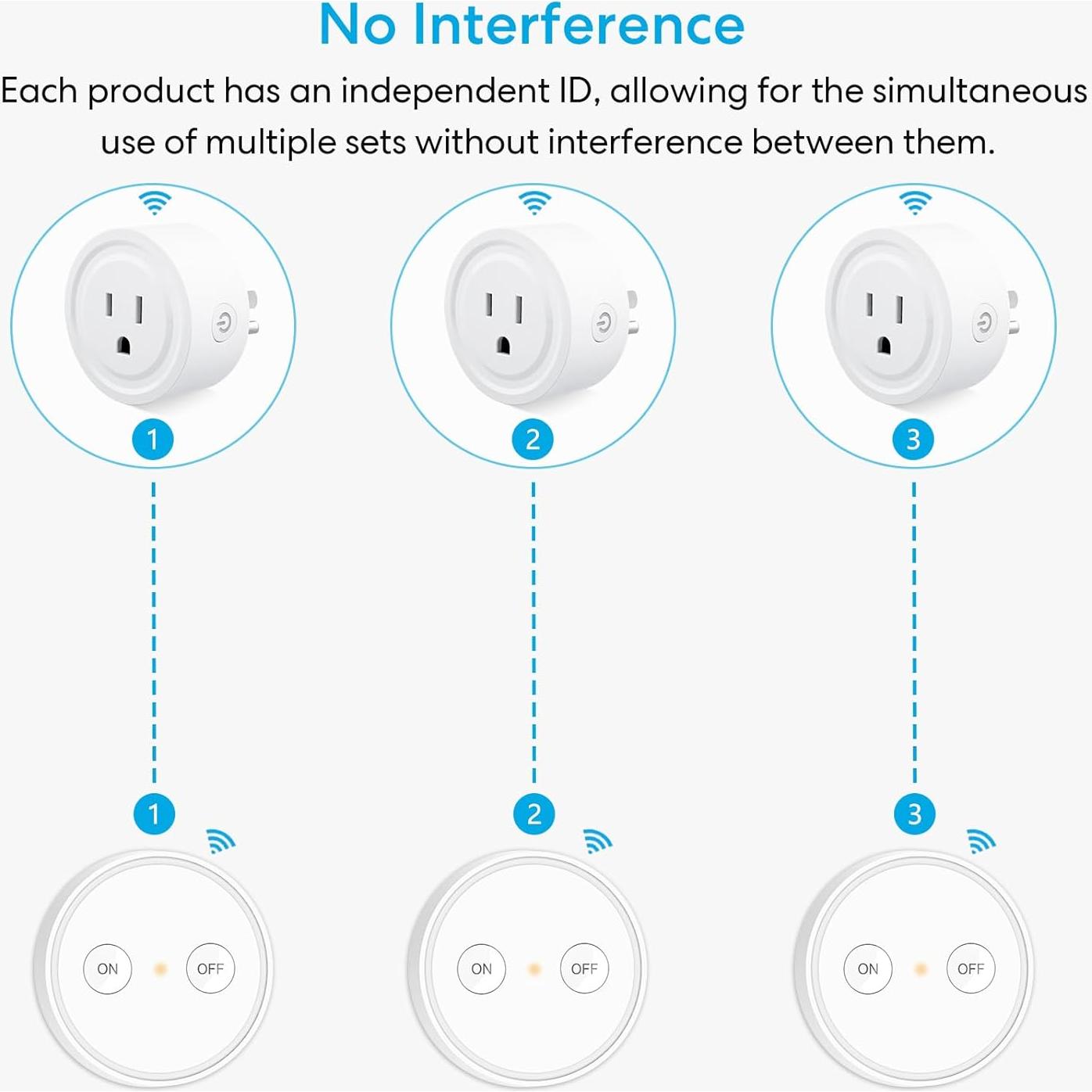 No Interference

Each product has an independent ID, allowing for the simultaneous use of multiple sets without interference between them.

1

2

3

1

2

3

ON OFF

ON OFF

ON OFF