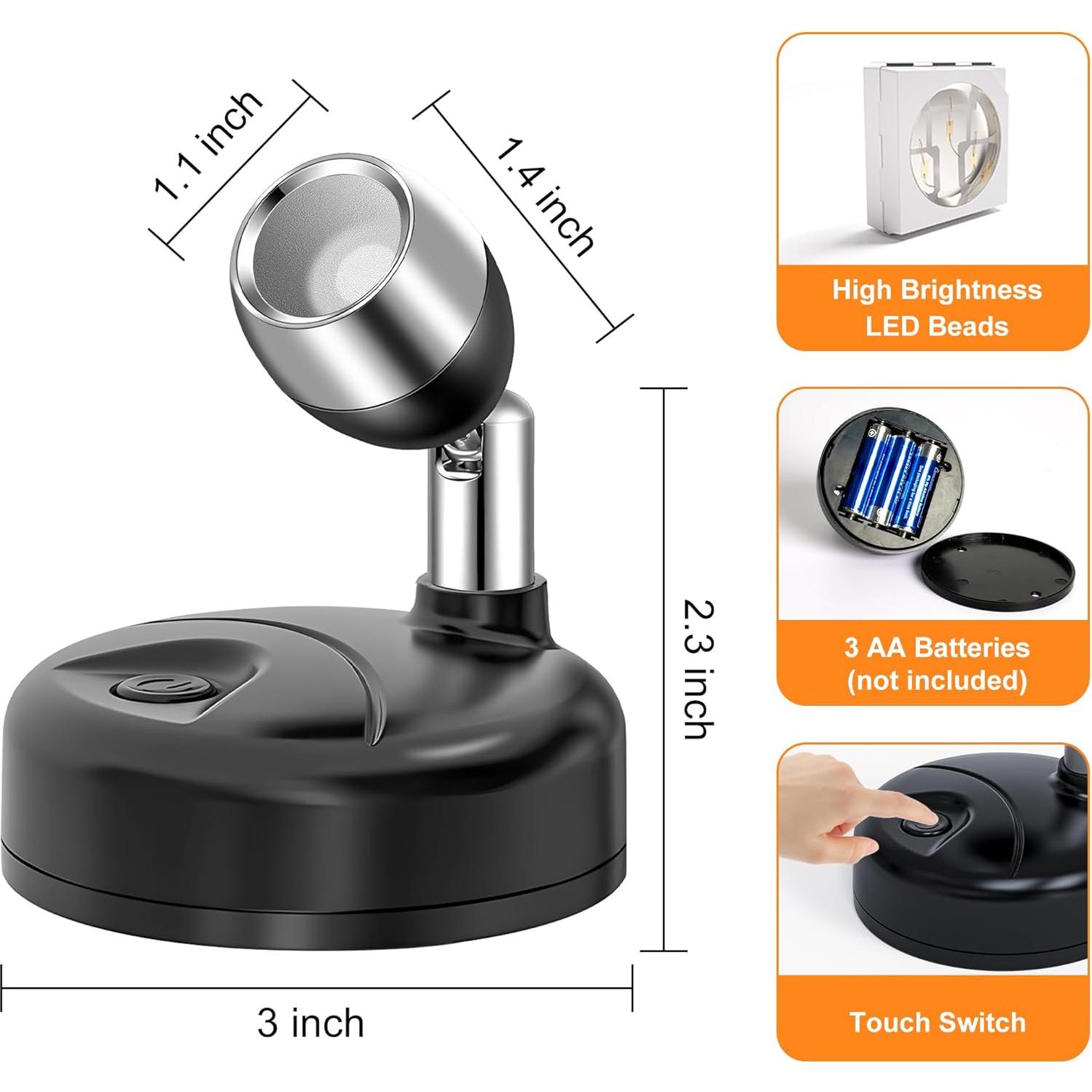 1.1 inch

1.4 inch

2.3 inch

3 inch

High Brightness LED Beads

3 AA Batteries (not included)

Touch Switch