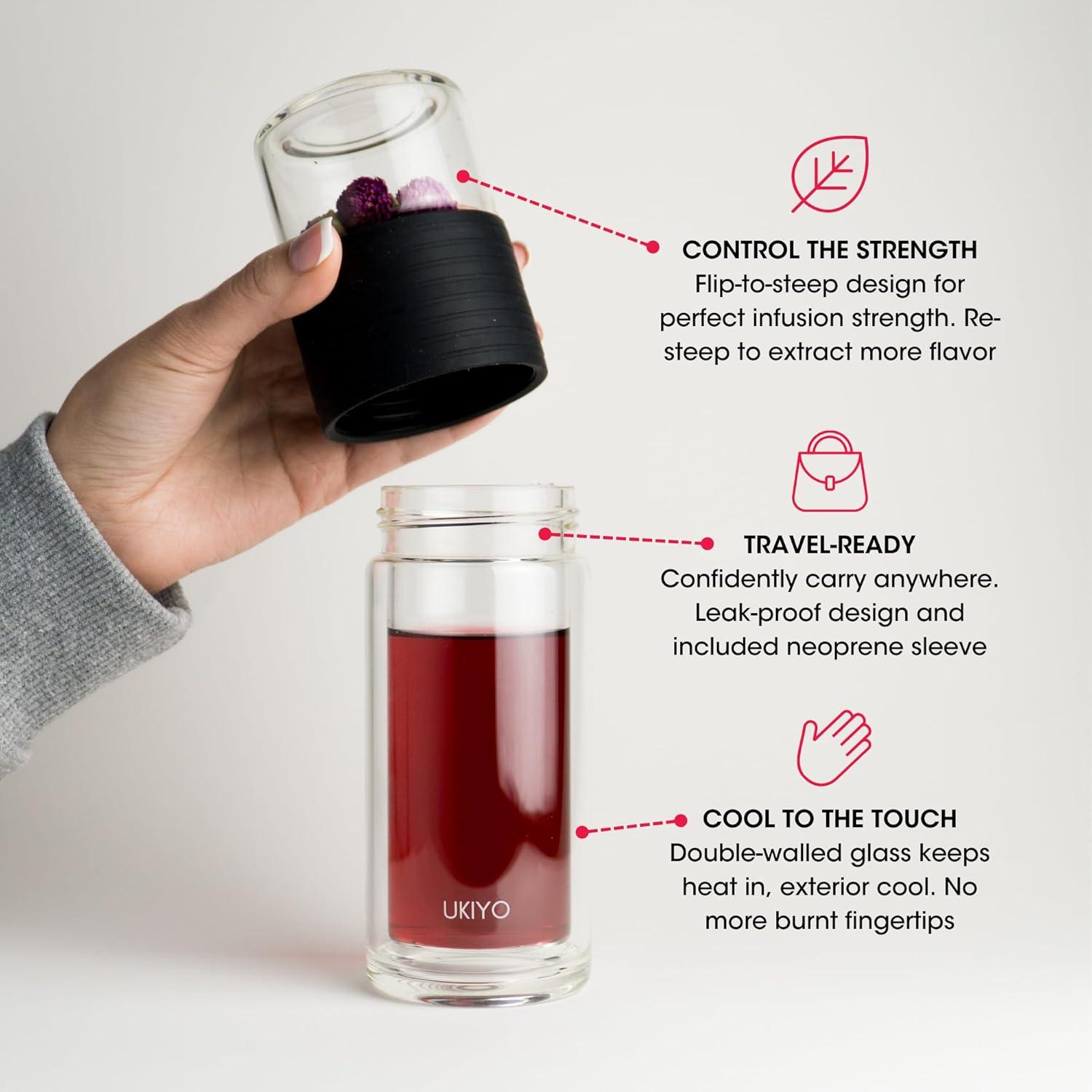 CONTROL THE STRENGTH
Flip-to-steep design for perfect infusion strength. Re-steep to extract more flavor

TRAVEL-READY
Confidently carry anywhere. Leak-proof design and included neoprene sleeve

COOL TO THE TOUCH
Double-walled glass keeps heat in, exterior cool. No more burnt fingertips

UKIYO