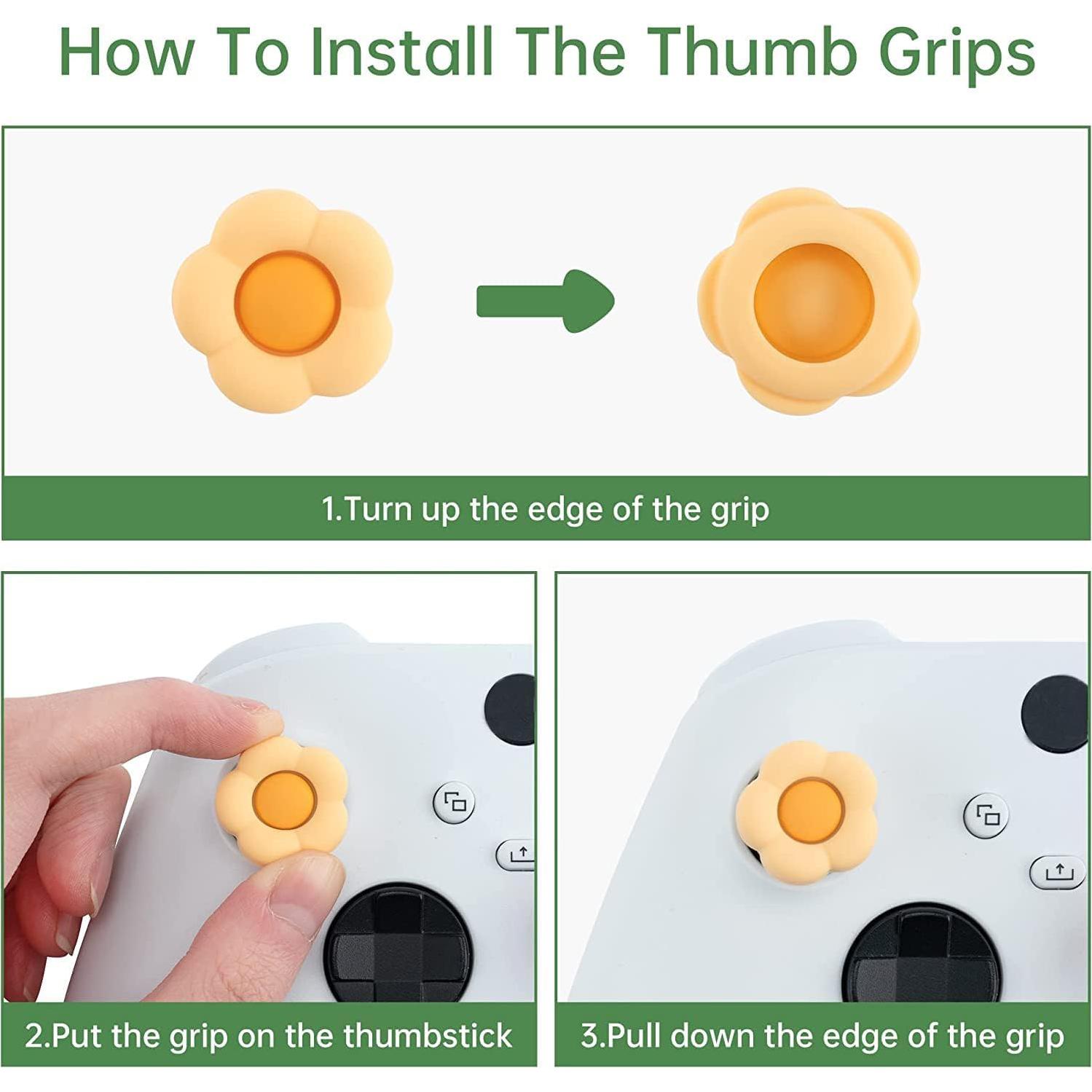 How To Install The Thumb Grips

1.Turn up the edge of the grip

2.Put the grip on the thumbstick

3.Pull down the edge of the grip