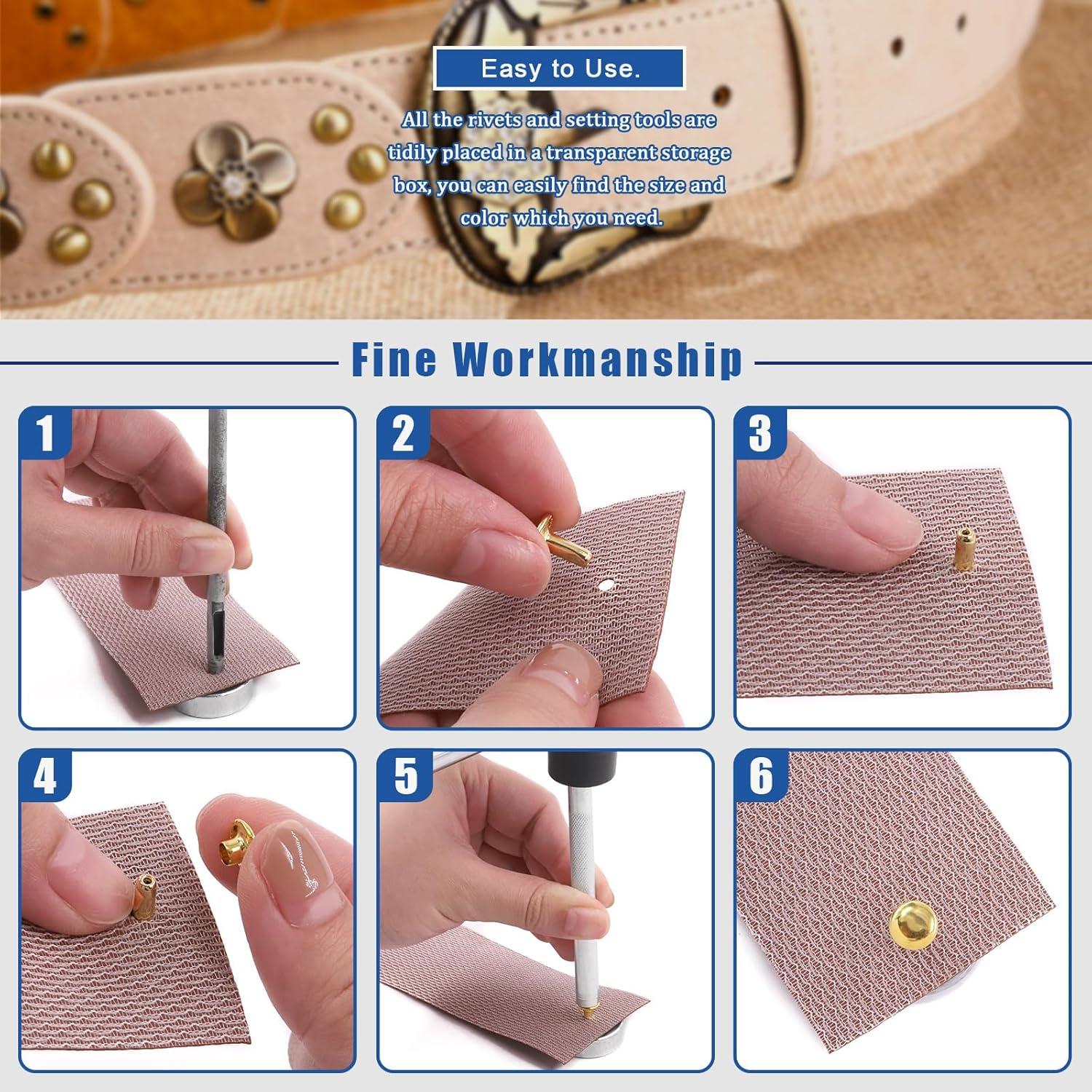 Easy to Use.

All the rivets and setting tools are tidily placed in a transparent storage box, you can easily find the size and color which you need.

Fine Workmanship

1

2

3

4

5

6