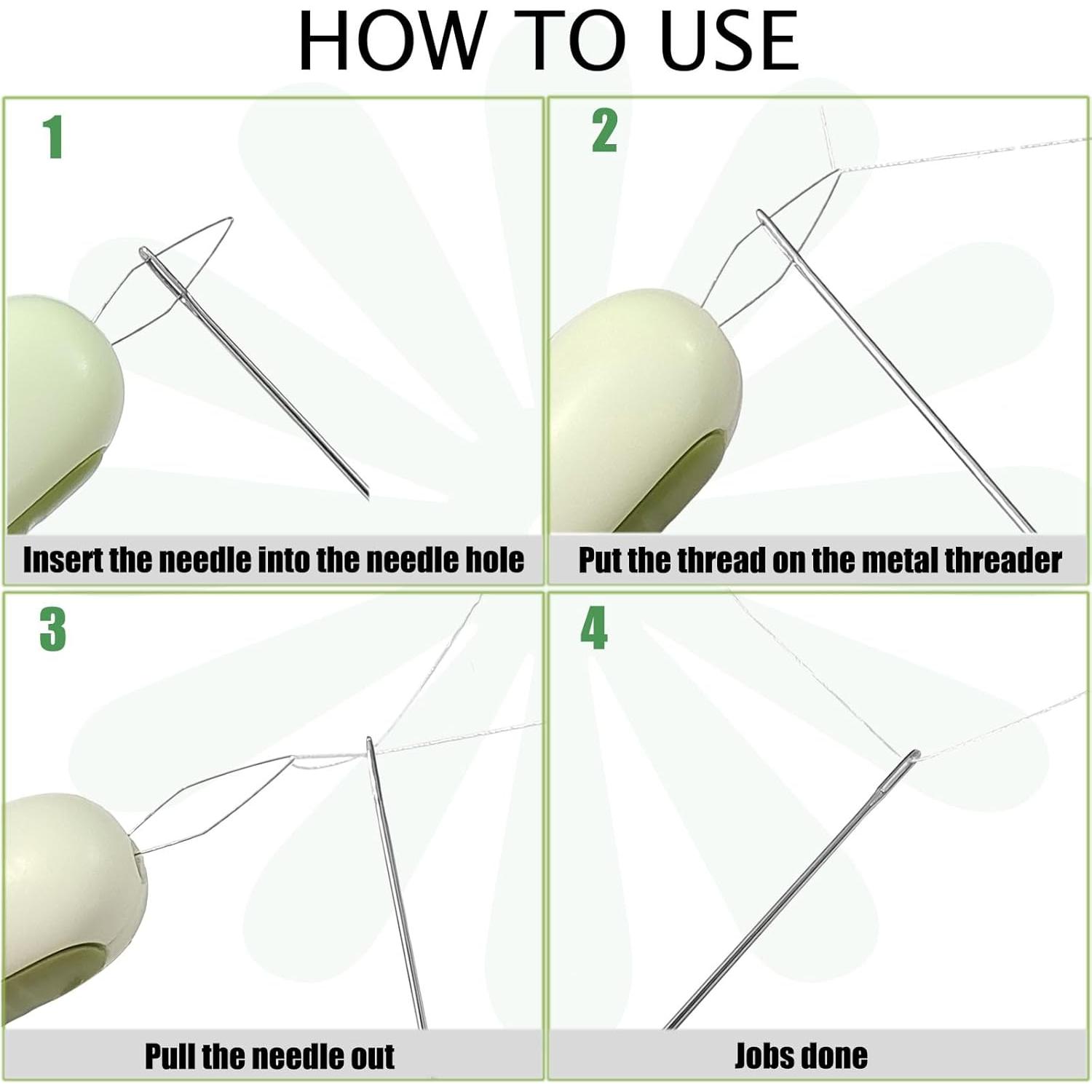 HOW TO USE

1

Insert the needle into the needle hole

2

Put the thread on the metal threader

3

Pull the needle out

4

Jobs done