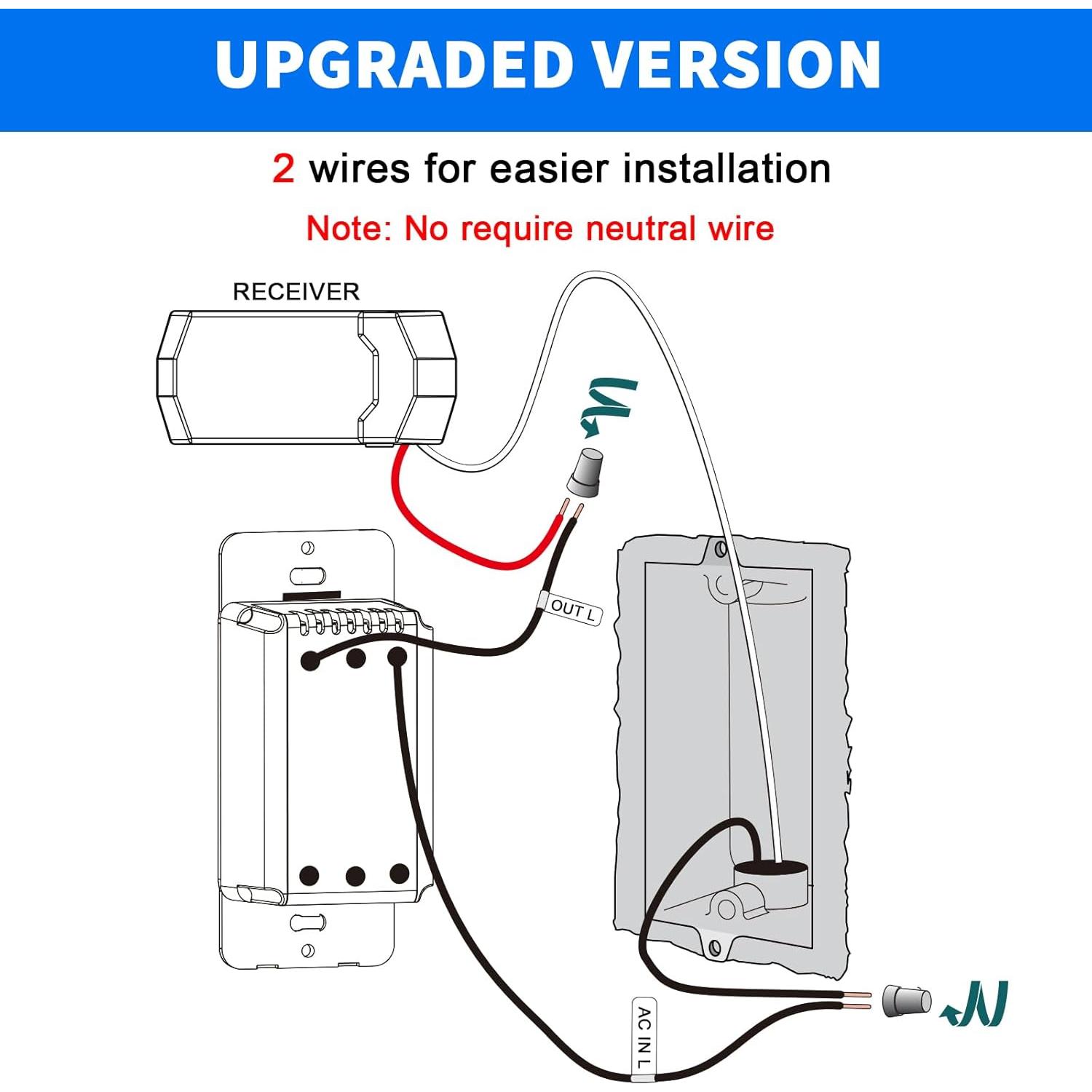 UPGRADED VERSION

2 wires for easier installation

Note: No require neutral wire

RECEIVER

OUT L

AC IN L