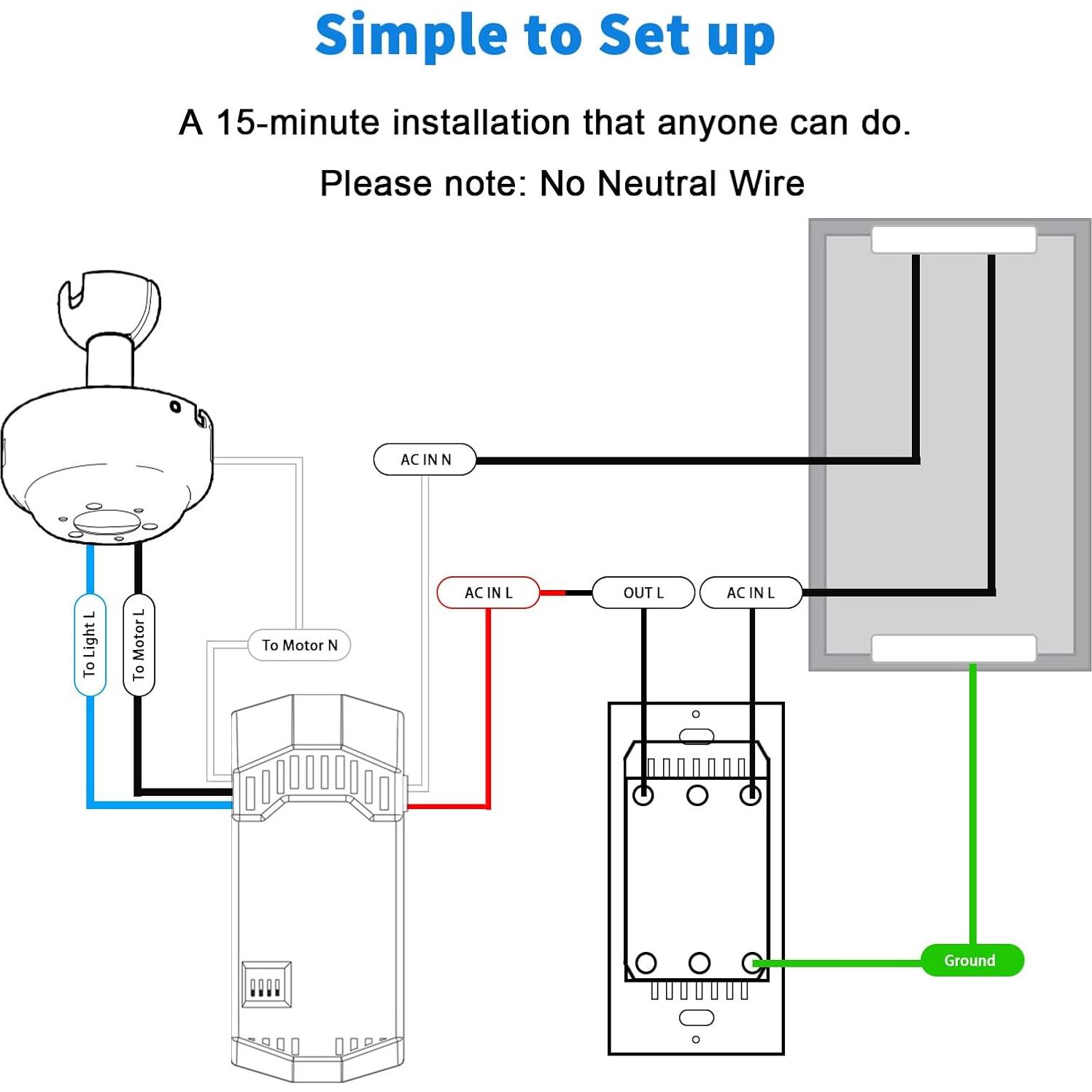 Simple to Set up

A 15-minute installation that anyone can do.

Please note: No Neutral Wire

AC IN N

AC IN L

OUT L

AC IN L

To Light L

To Motor L

To Motor N

Ground