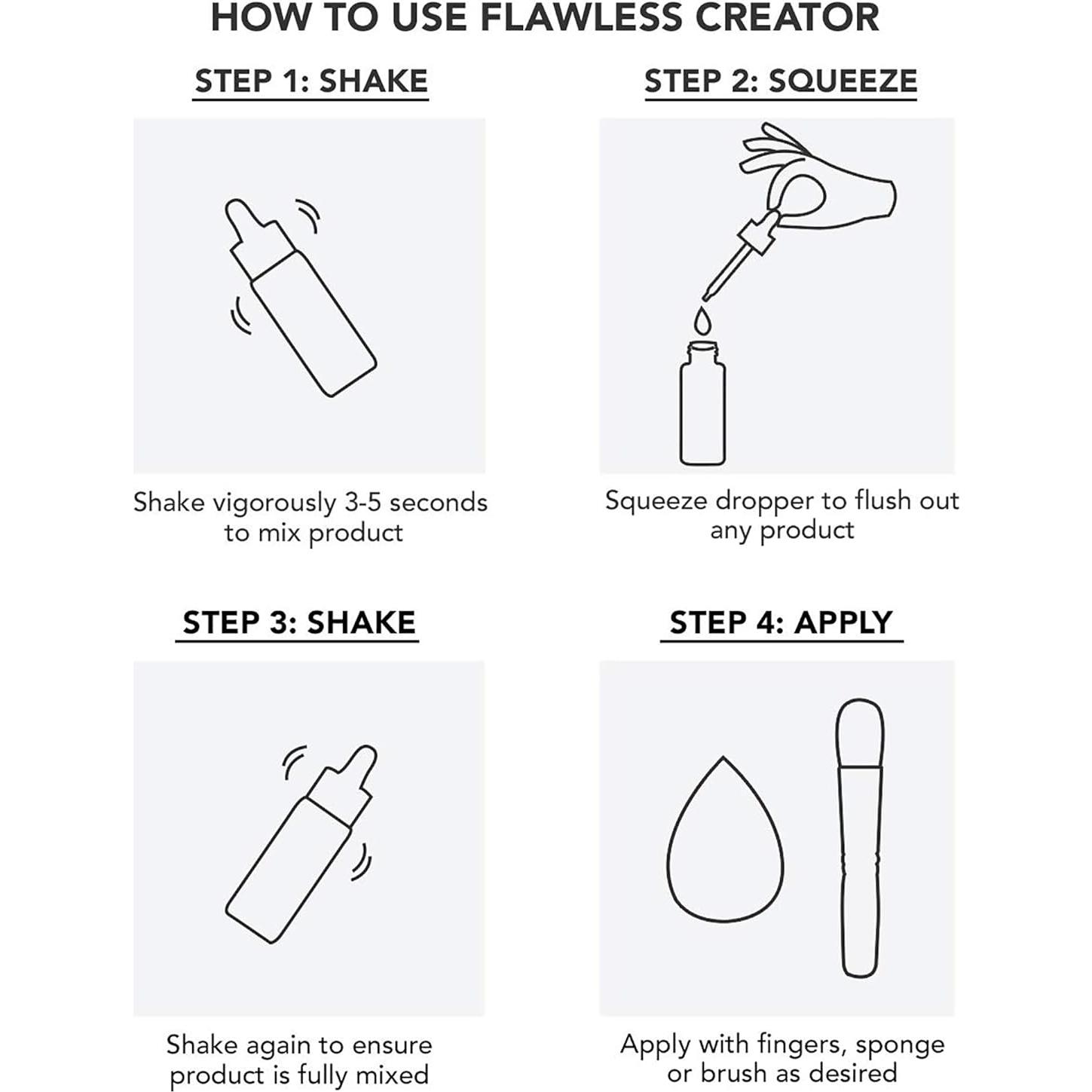 HOW TO USE FLAWLESS CREATOR

STEP 1: SHAKE

Shake vigorously 3-5 seconds to mix product

STEP 2: SQUEEZE

Squeeze dropper to flush out any product

STEP 3: SHAKE

Shake again to ensure product is fully mixed

STEP 4: APPLY

Apply with fingers, sponge or brush as desired