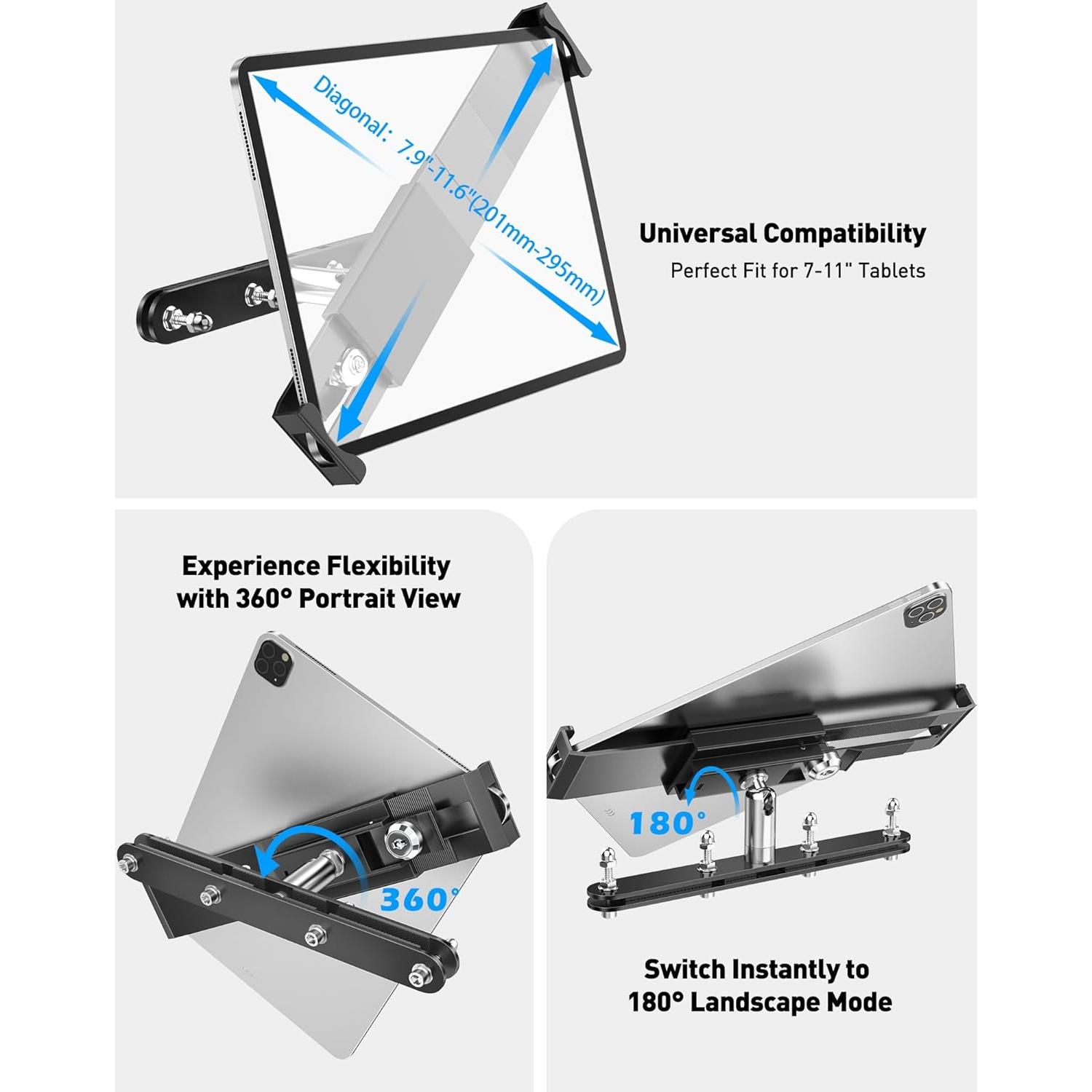 Diagonal: 7.9"-11.6"(201mm-295mm)

Universal Compatibility
Perfect Fit for 7-11" Tablets

Experience Flexibility with 360° Portrait View

360°

180°

Switch Instantly to 180° Landscape Mode