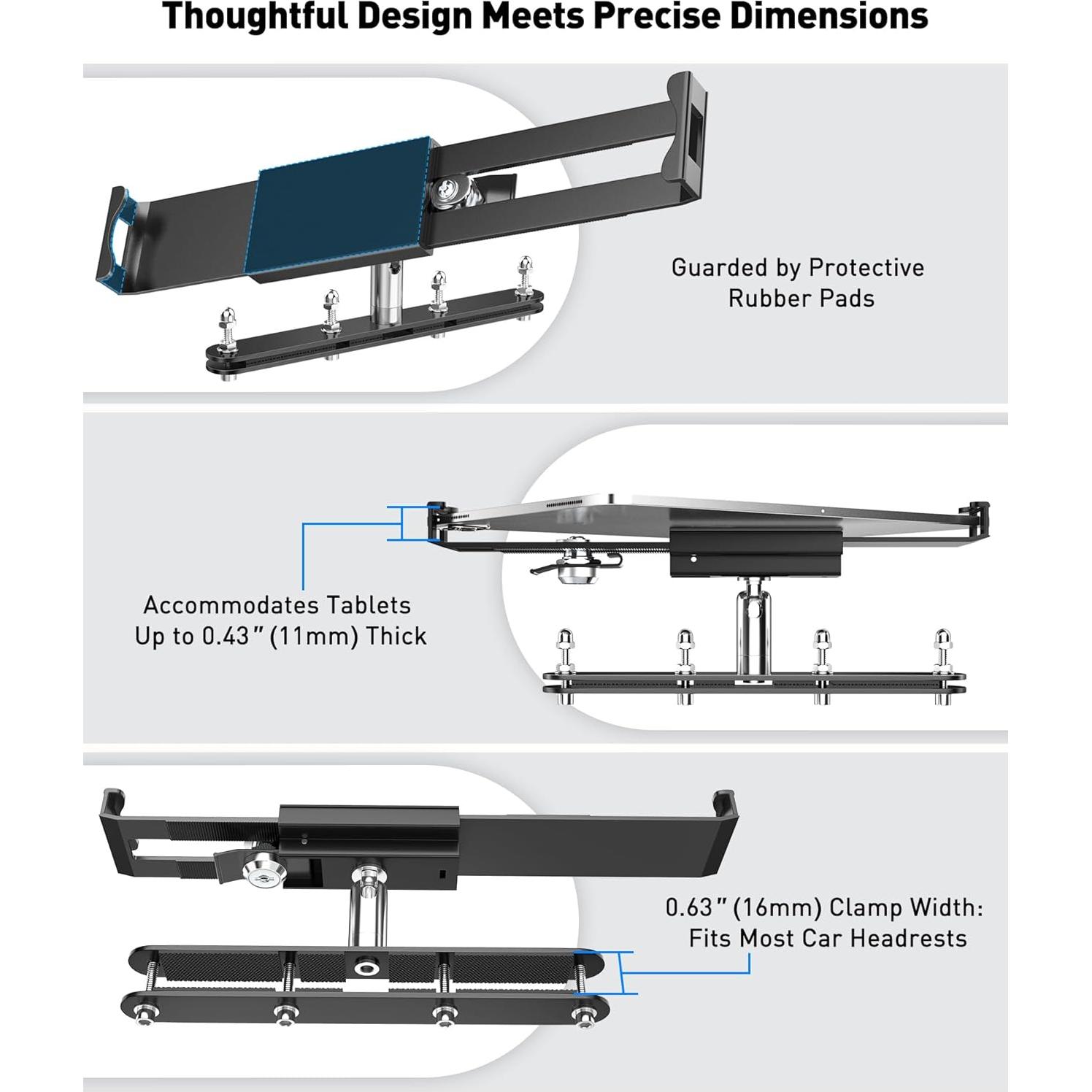 Thoughtful Design Meets Precise Dimensions

Guarded by Protective Rubber Pads

Accommodates Tablets Up to 0.43" (11mm) Thick

0.63" (16mm) Clamp Width: Fits Most Car Headrests