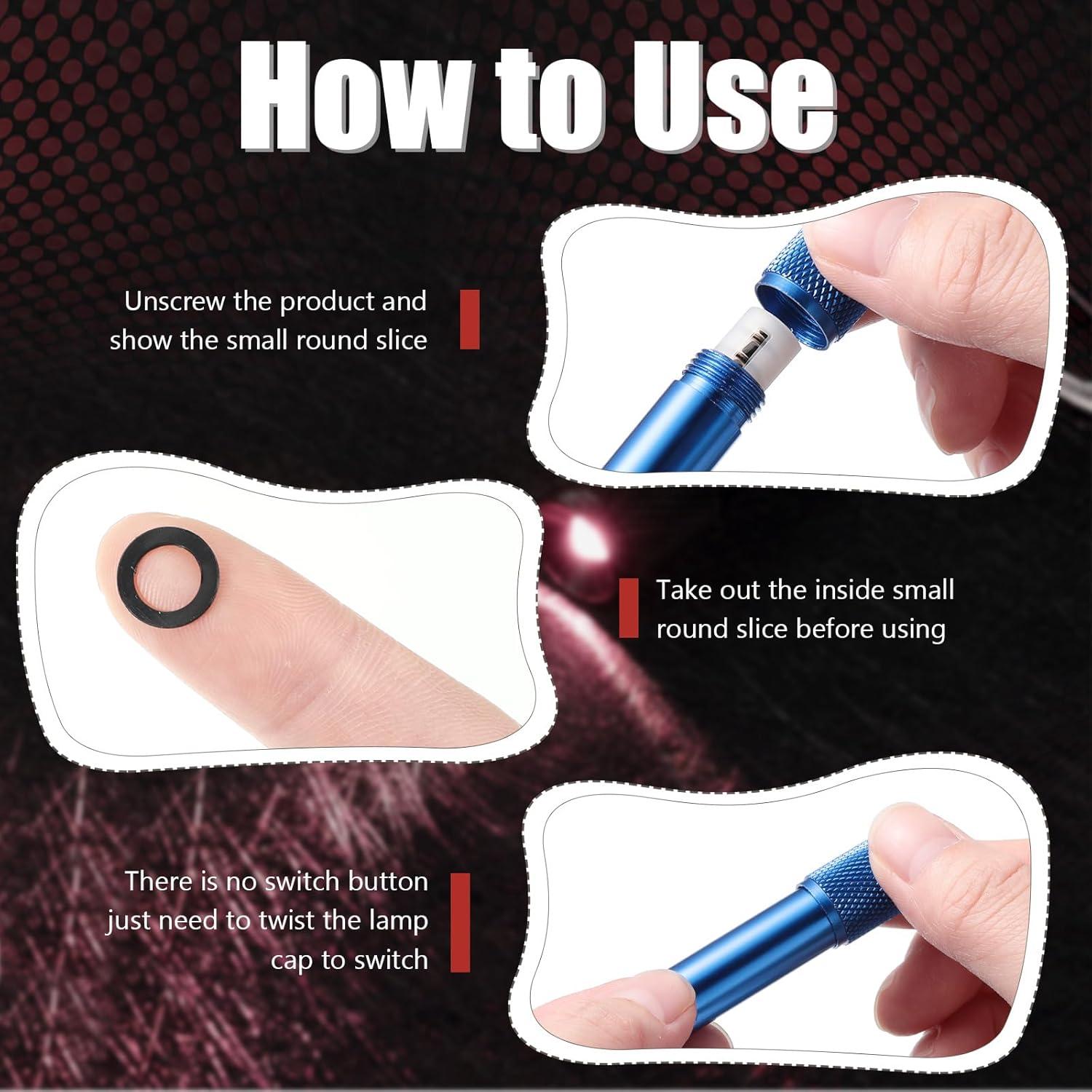 How to Use

Unscrew the product and show the small round slice

Take out the inside small round slice before using

There is no switch button just need to twist the lamp cap to switch