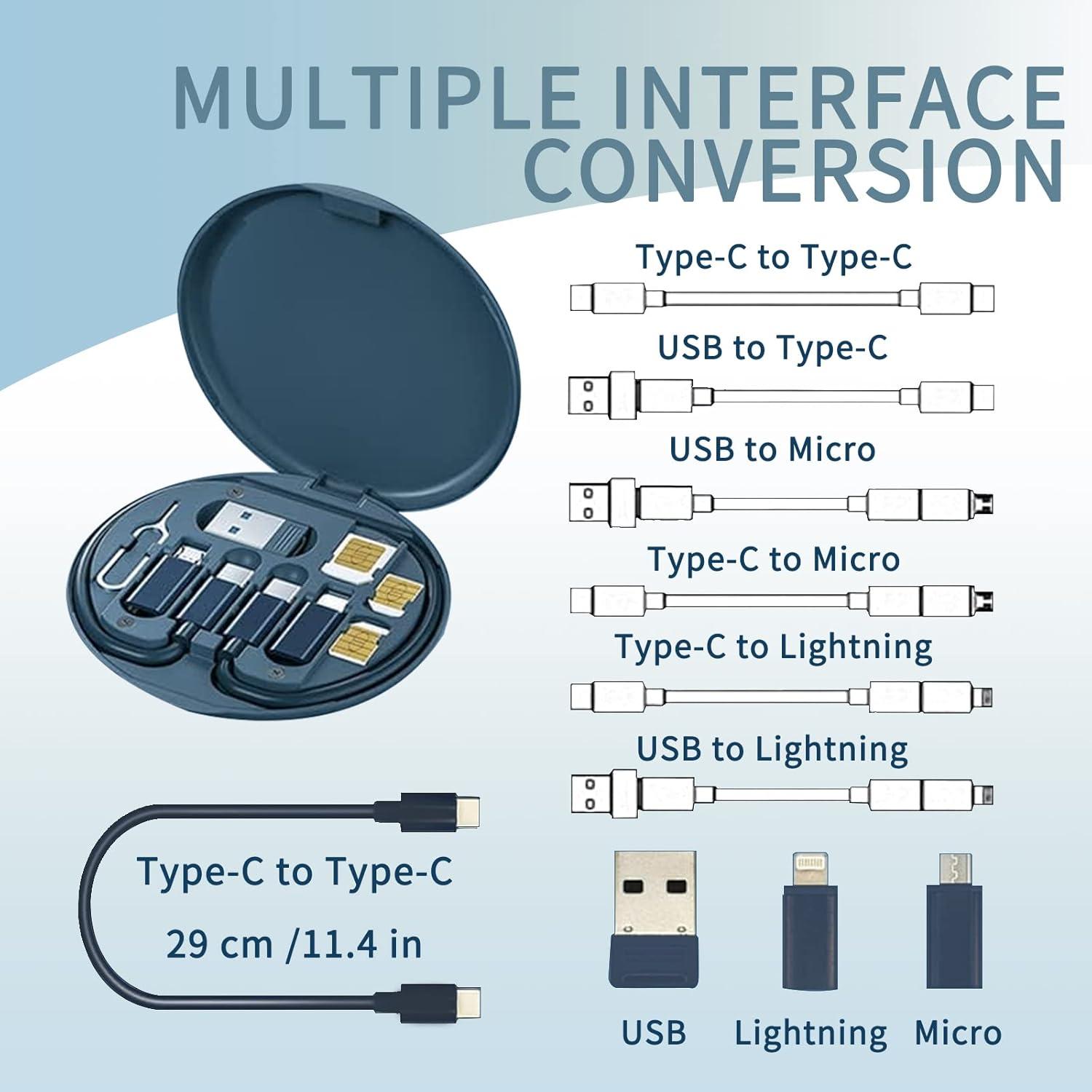 MULTIPLE INTERFACE CONVERSION

Type-C to Type-C

USB to Type-C

USB to Micro

Type-C to Micro

Type-C to Lightning

USB to Lightning

Type-C to Type-C

29 cm /11.4 in

USB

Lightning

Micro