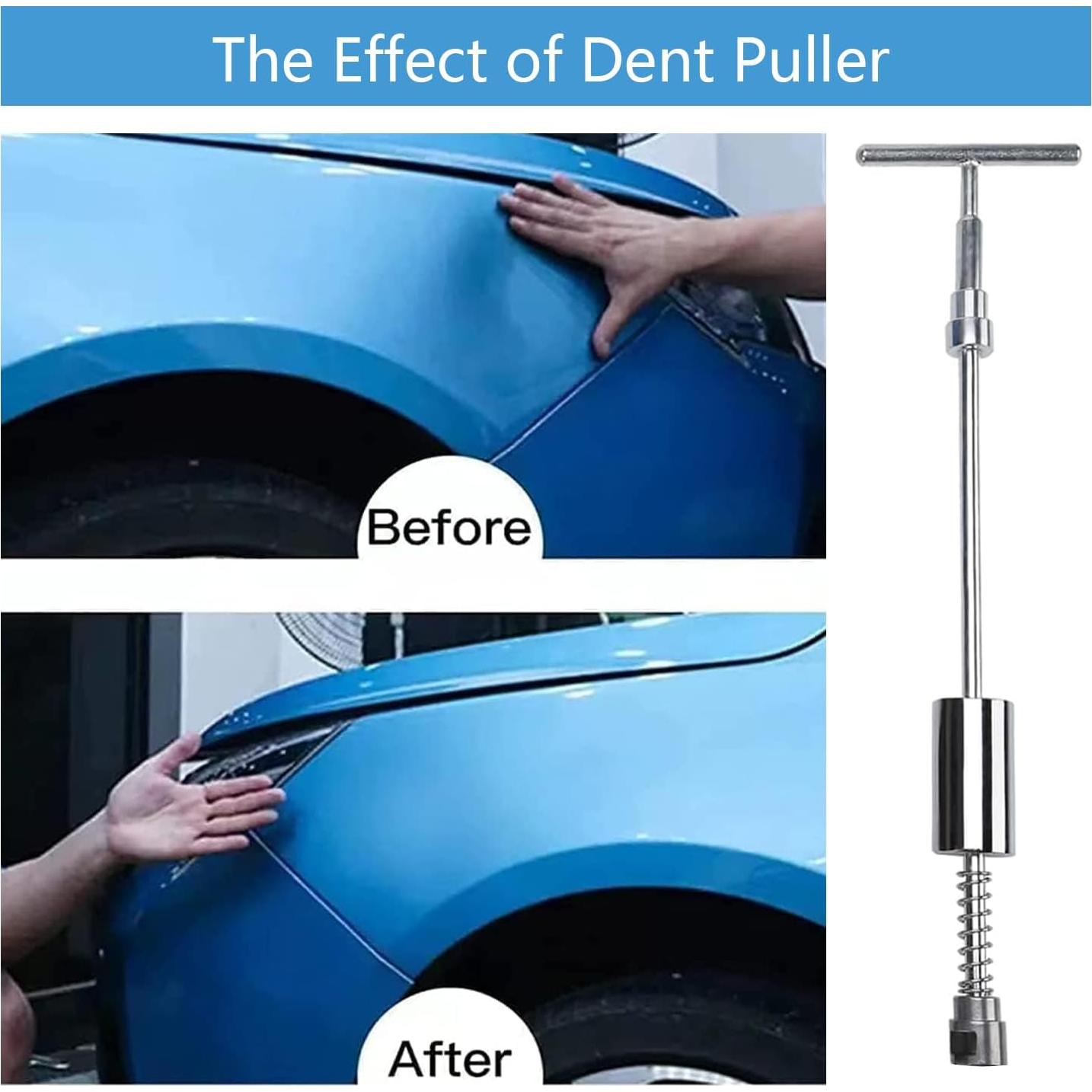 The Effect of Dent Puller

Before

After