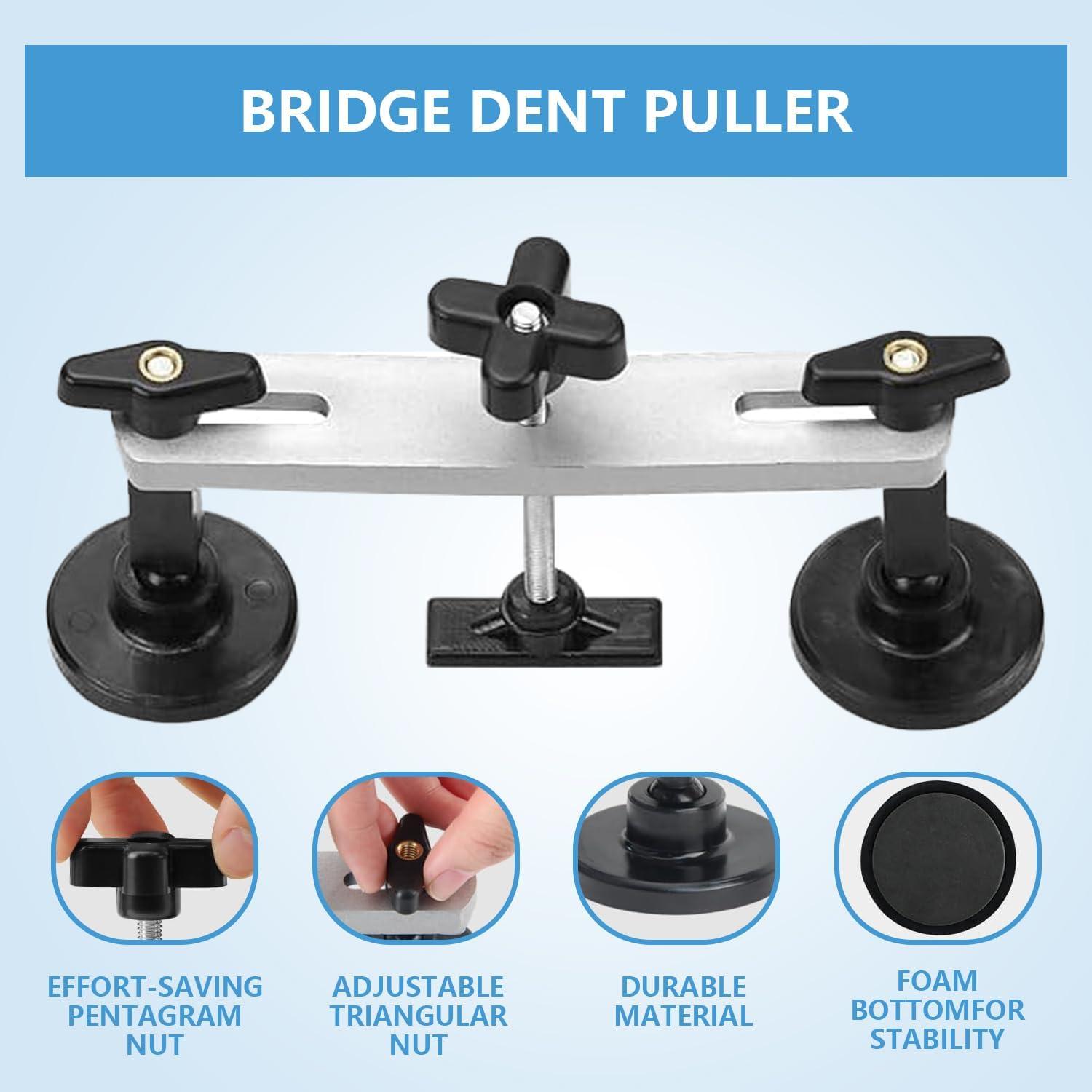 BRIDGE DENT PULLER

EFFORT-SAVING PENTAGRAM NUT

ADJUSTABLE TRIANGULAR NUT

DURABLE MATERIAL

FOAM BOTTOMFOR STABILITY