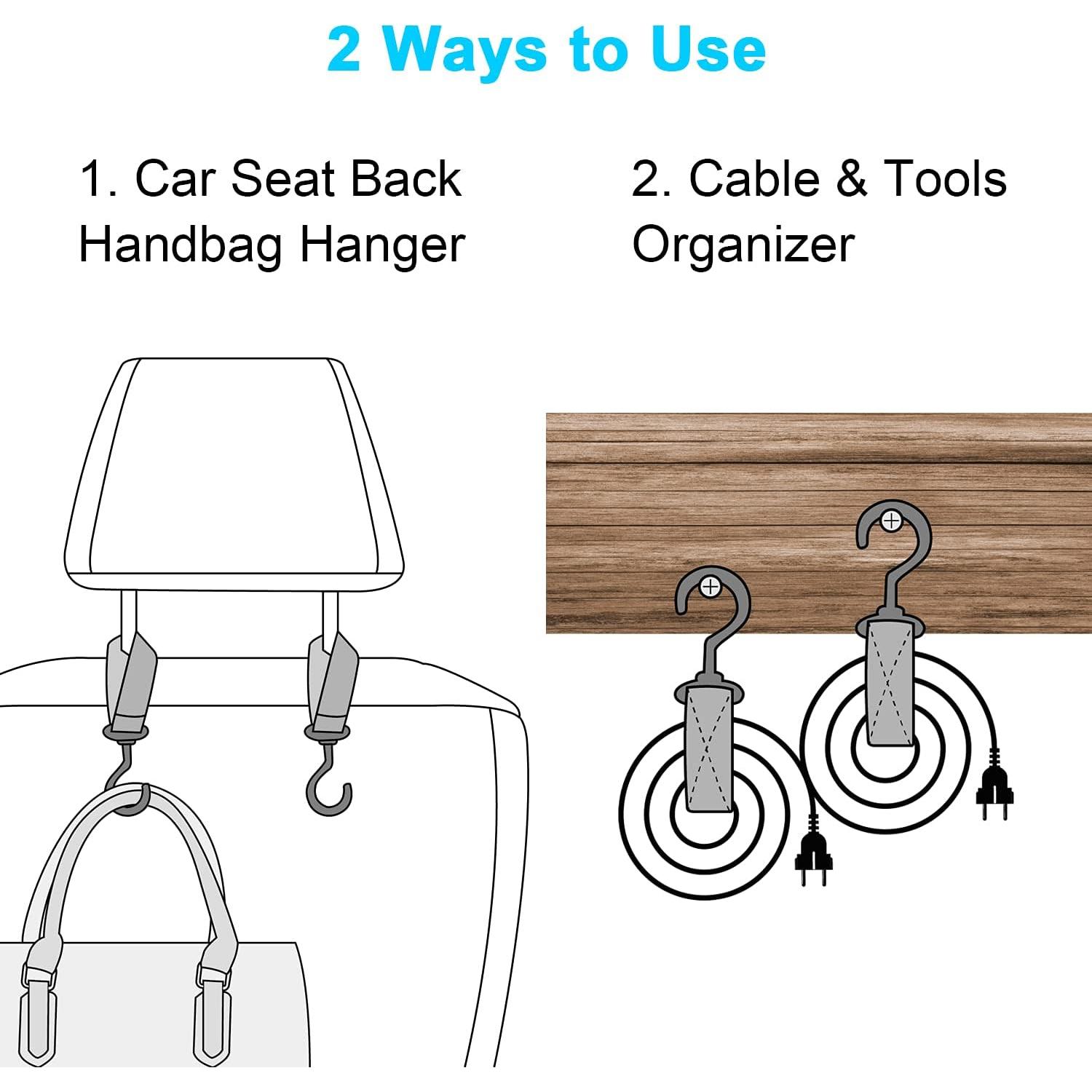 2 Ways to Use

1. Car Seat Back Handbag Hanger

2. Cable & Tools Organizer