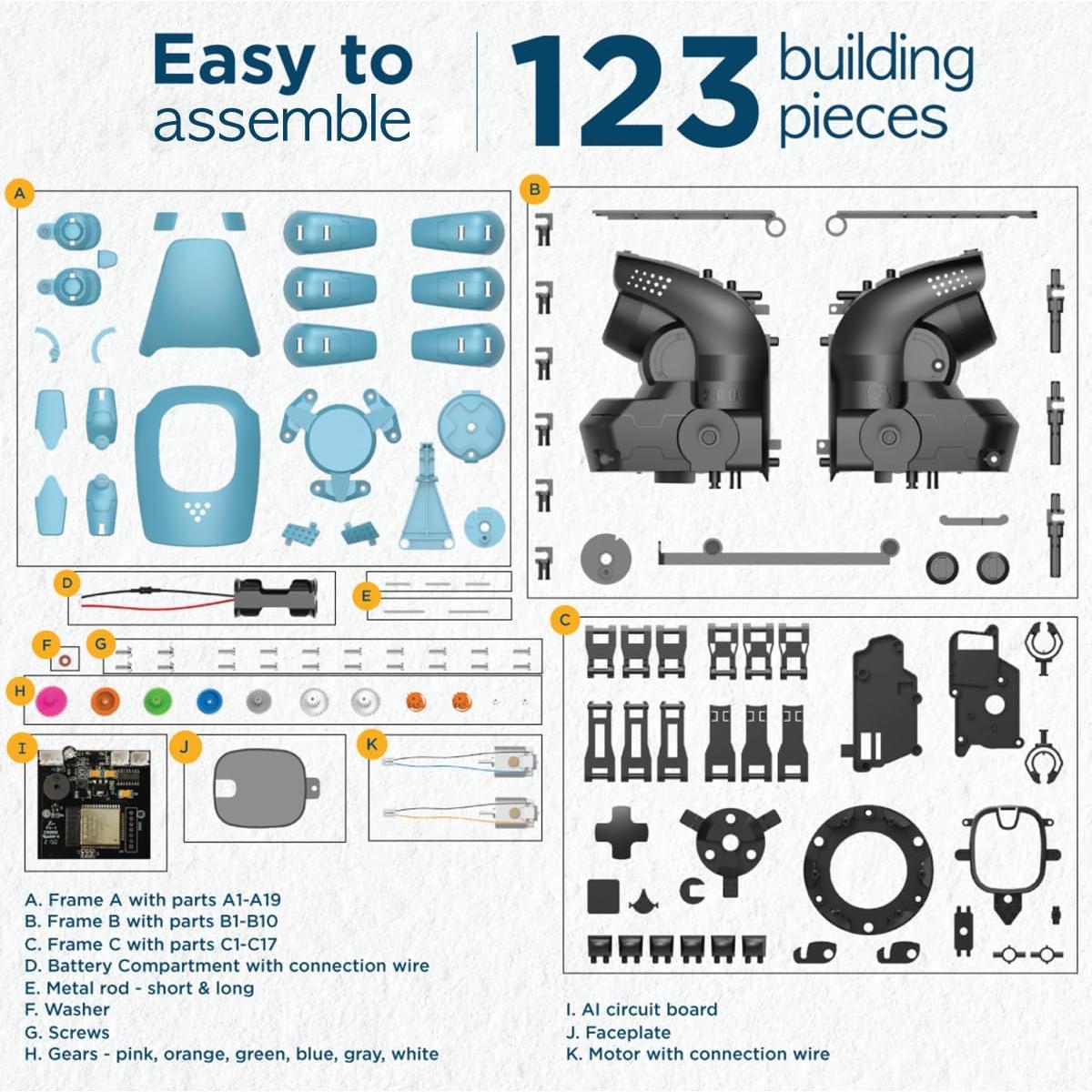 Easy to assemble

123 building pieces

A

B

C

D

E

F

G

H

I

J

K

A. Frame A with parts A1-A19
B. Frame B with parts B1-B10
C. Frame C with parts C1-C17
D. Battery Compartment with connection wire
E. Metal rod - short & long
F. Washer
G. Screws
H. Gears - pink, orange, green, blue, gray, white

I. AI circuit board
J. Faceplate
K. Motor with connection wire