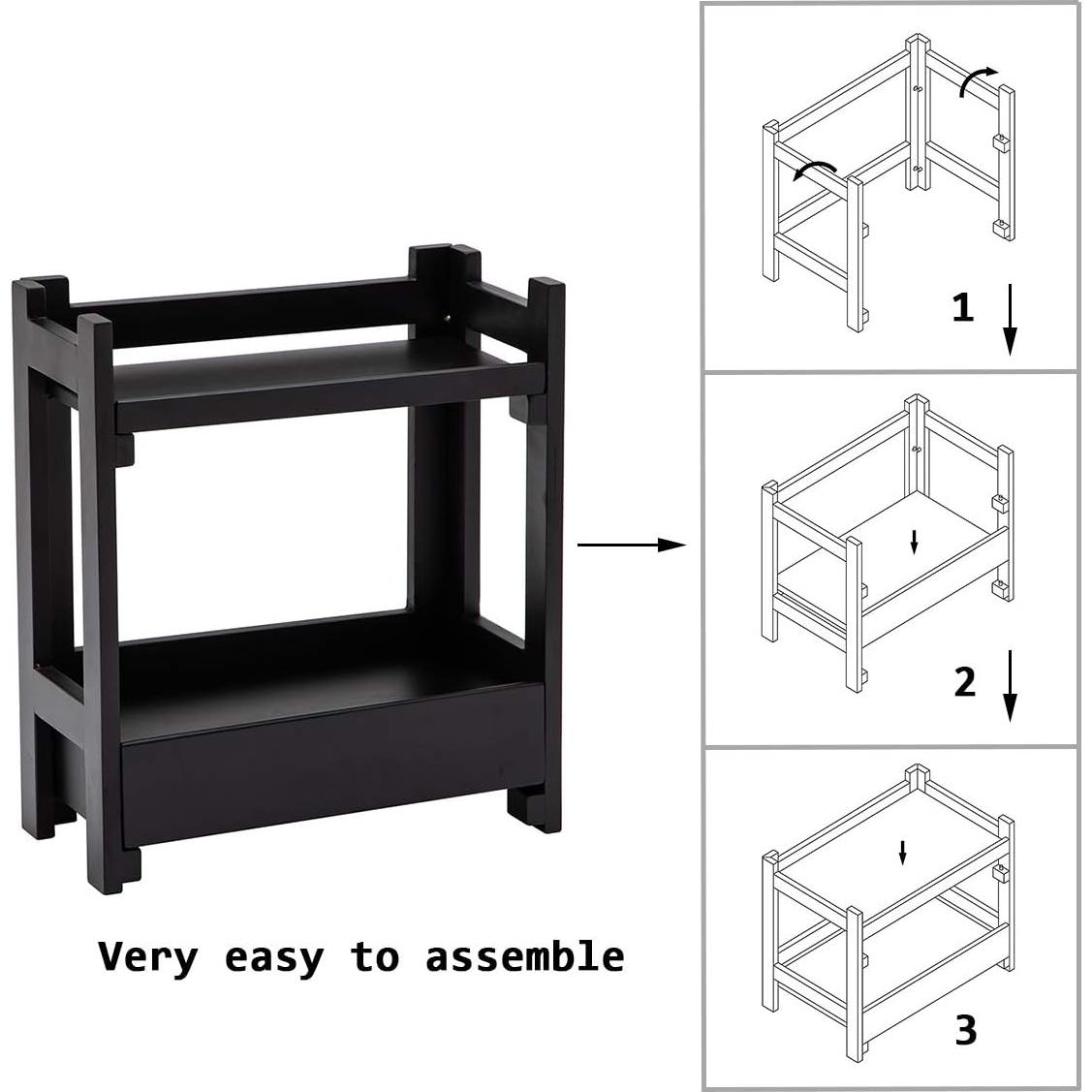 Very easy to assemble

1

2

3