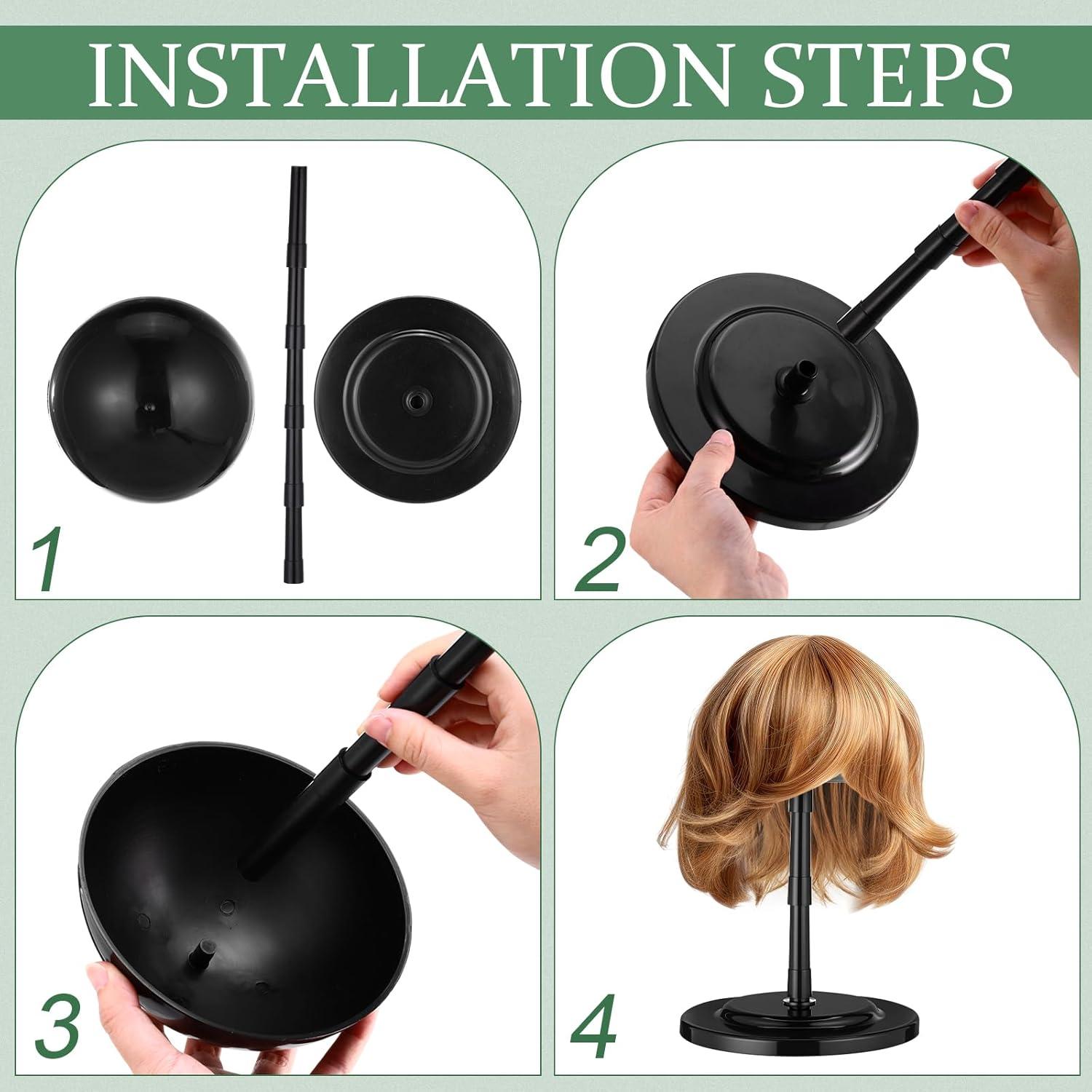 INSTALLATION STEPS

1

2

3

4