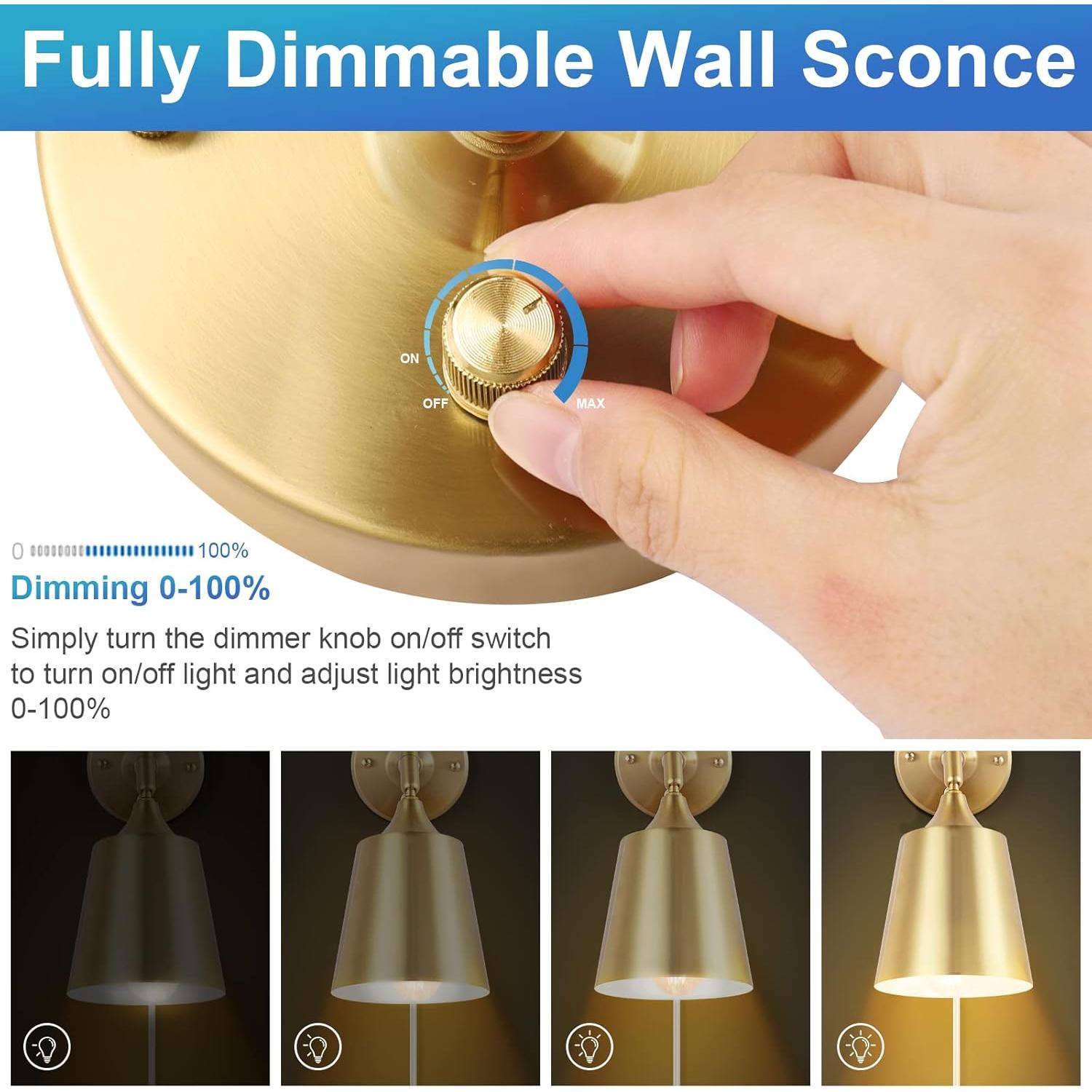 Fully Dimmable Wall Sconce

ON
OFF
MAX

0 100%

Dimming 0-100%

Simply turn the dimmer knob on/off switch to turn on/off light and adjust light brightness 0-100%