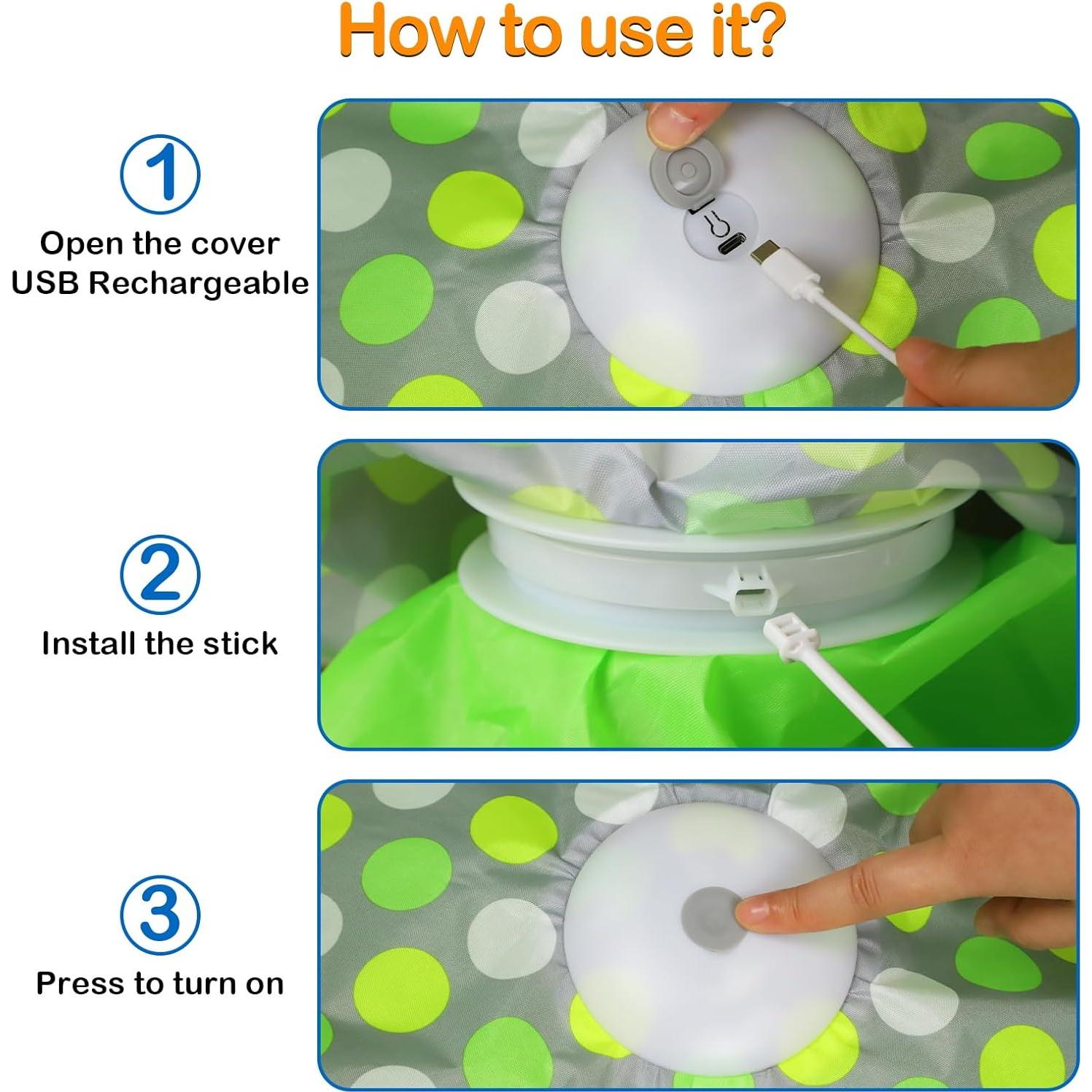 How to use it?

1
Open the cover
USB Rechargeable

2
Install the stick

3
Press to turn on