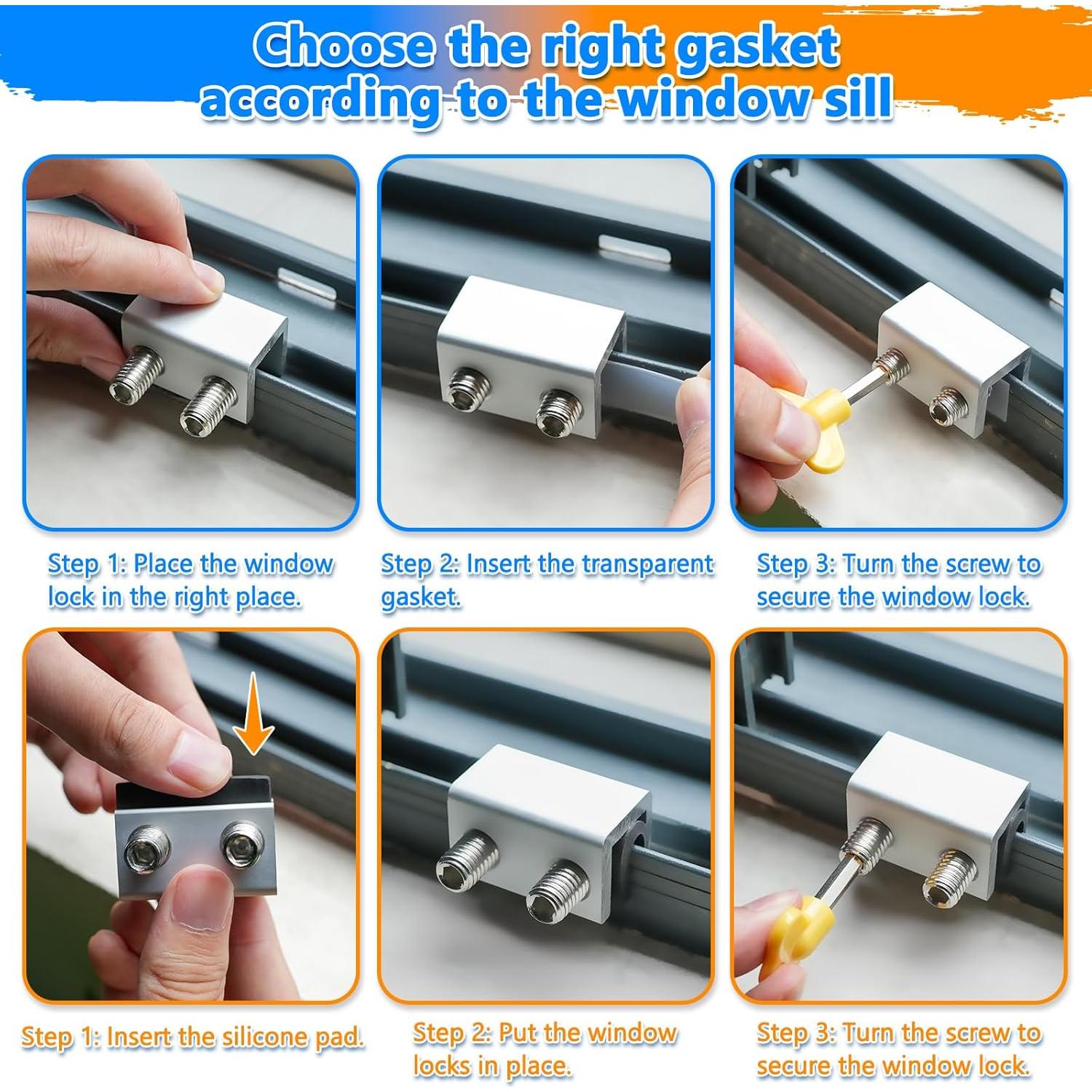 Choose the right gasket according to the window sill

Step 1: Place the window lock in the right place.

Step 2: Insert the transparent gasket.

Step 3: Turn the screw to secure the window lock.

Step 1: Insert the silicone pad.

Step 2: Put the window locks in place.

Step 3: Turn the screw to secure the window lock.