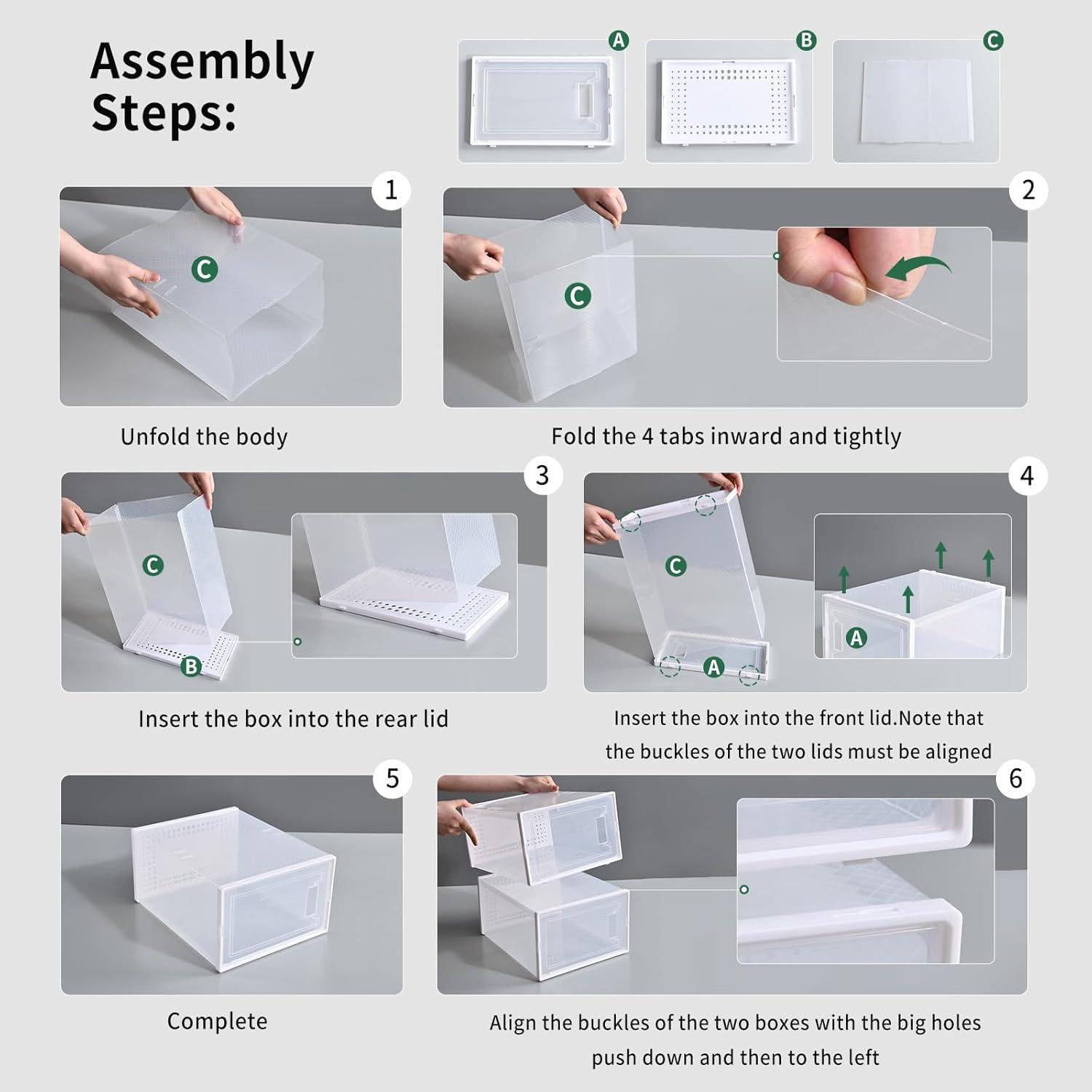 Assembly Steps:

A

B

C

1

C

Unfold the body

2

C

Fold the 4 tabs inward and tightly

3

C

B

Insert the box into the rear lid

4

C

A

A

Insert the box into the front lid.Note that the buckles of the two lids must be aligned

5

Complete

6

Align the buckles of the two boxes with the big holes push down and then to the left