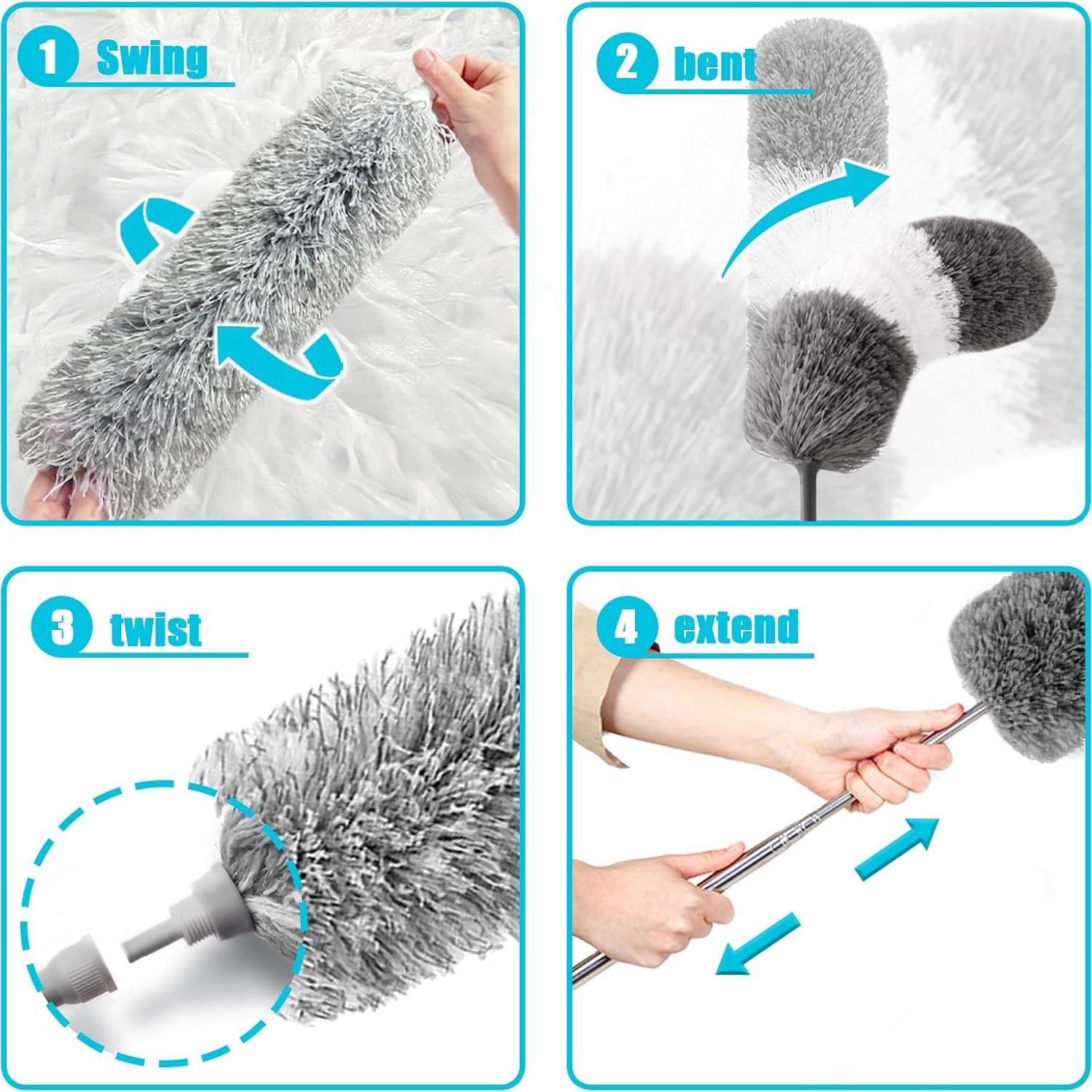 1 Swing

2 bent

3 twist

4 extend