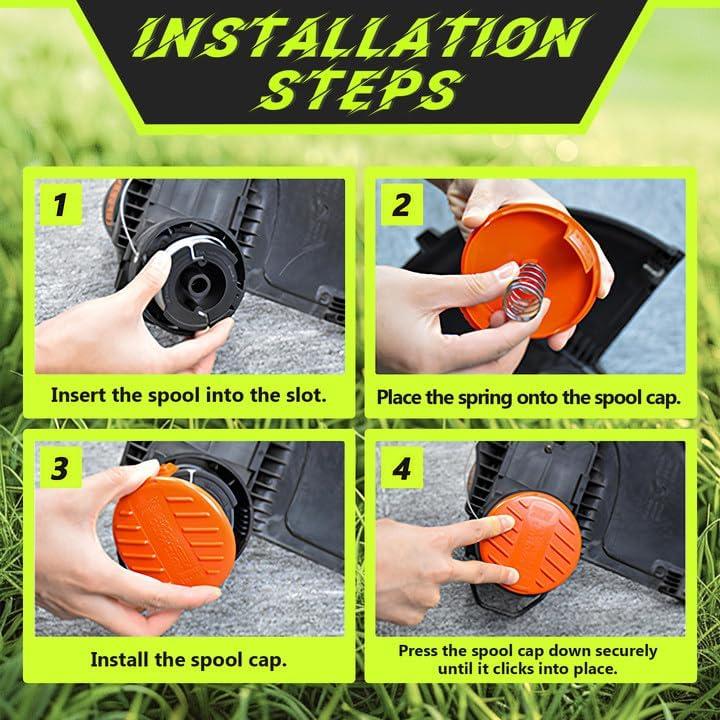 INSTALLATION STEPS

1

Insert the spool into the slot.

2

Place the spring onto the spool cap.

3

Install the spool cap.

4

Press the spool cap down securely until it clicks into place.