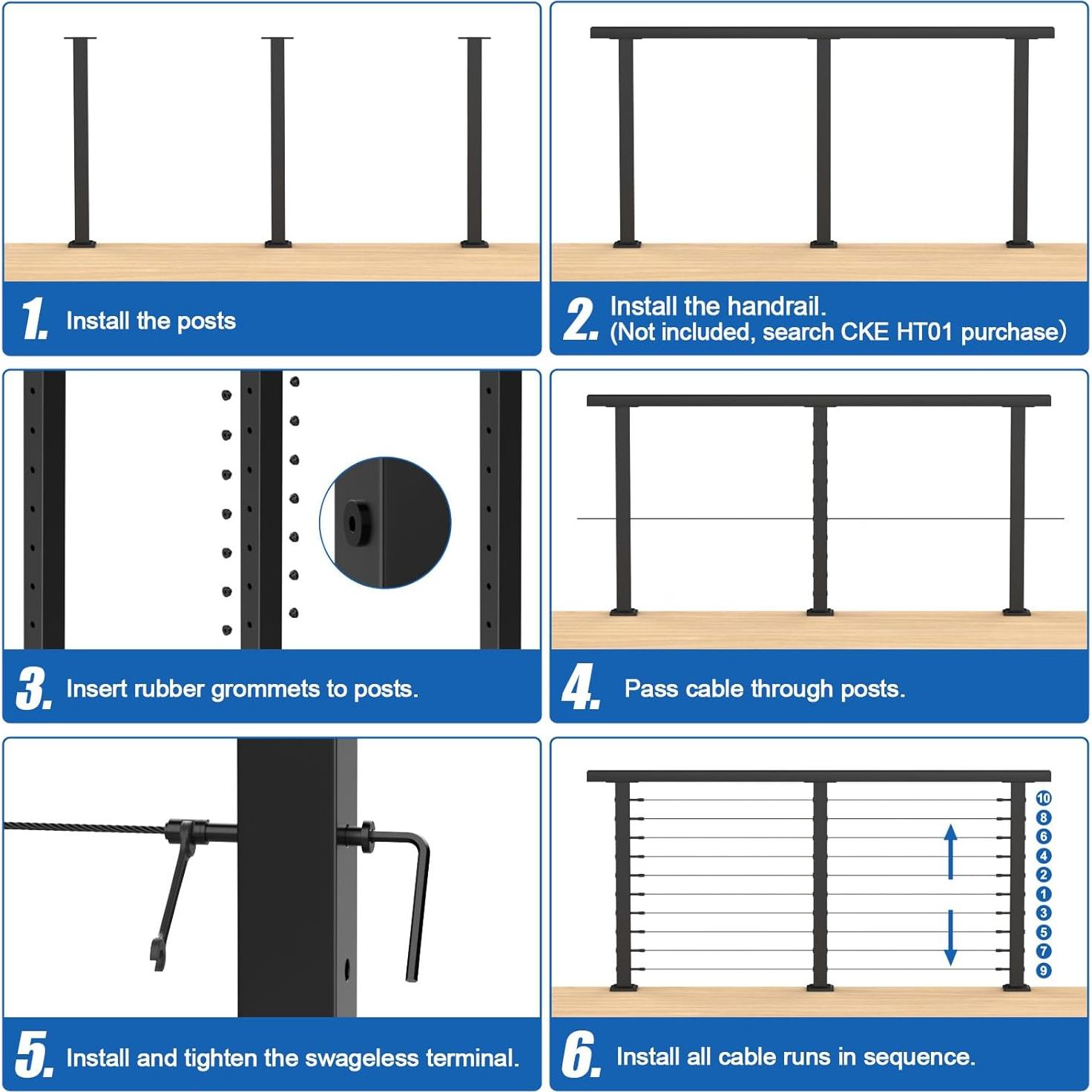 1. Install the posts

2. Install the handrail.
(Not included, search CKE HT01 purchase)

3. Insert rubber grommets to posts.

4. Pass cable through posts.

5. Install and tighten the swageless terminal.

10
8
6
4
2
1
3
5
7
9

6. Install all cable runs in sequence.