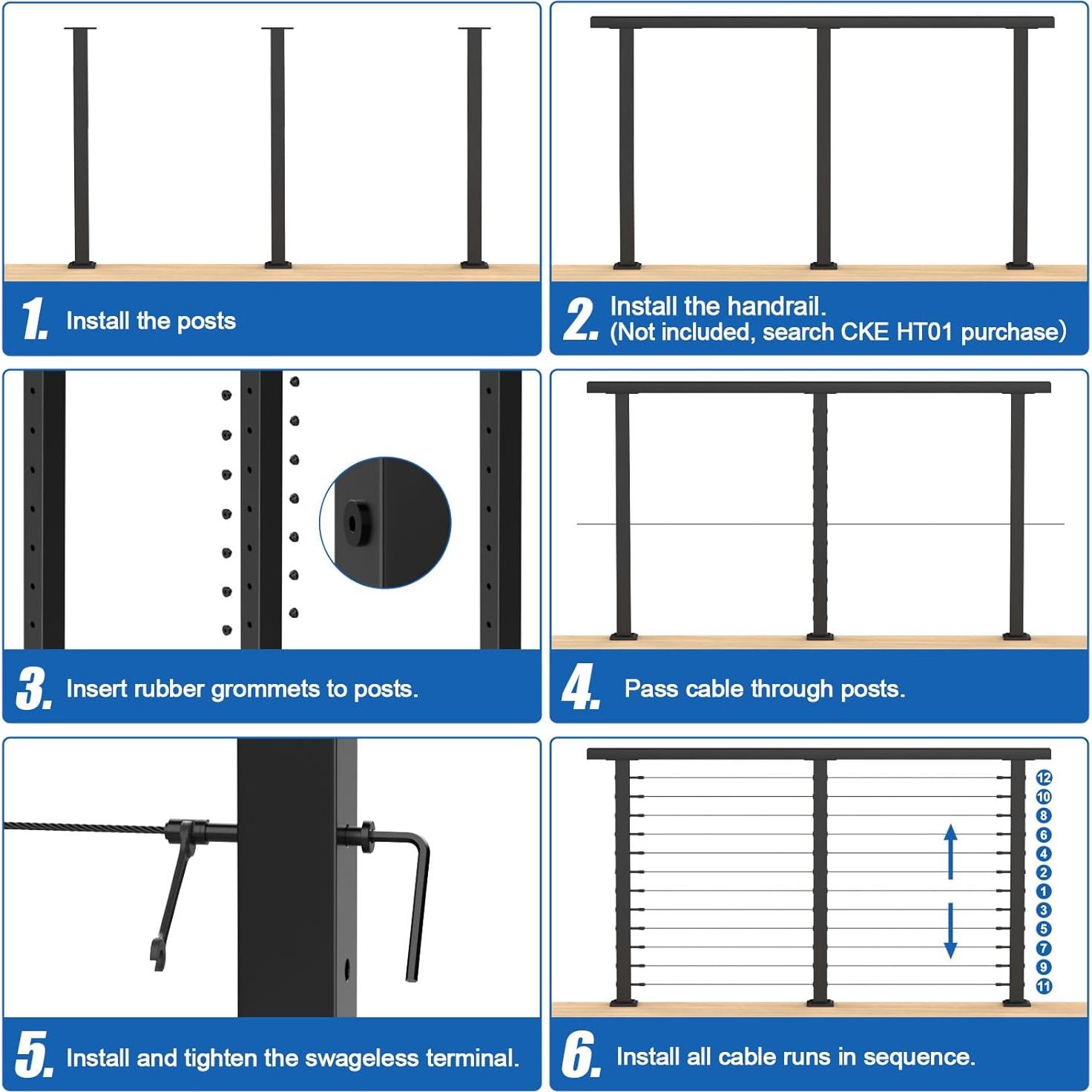 1. Install the posts

2. Install the handrail.
(Not included, search CKE HT01 purchase)

3. Insert rubber grommets to posts.

4. Pass cable through posts.

5. Install and tighten the swageless terminal.

12
10
8
6
4
2
1
3
5
7
9
11

6. Install all cable runs in sequence.