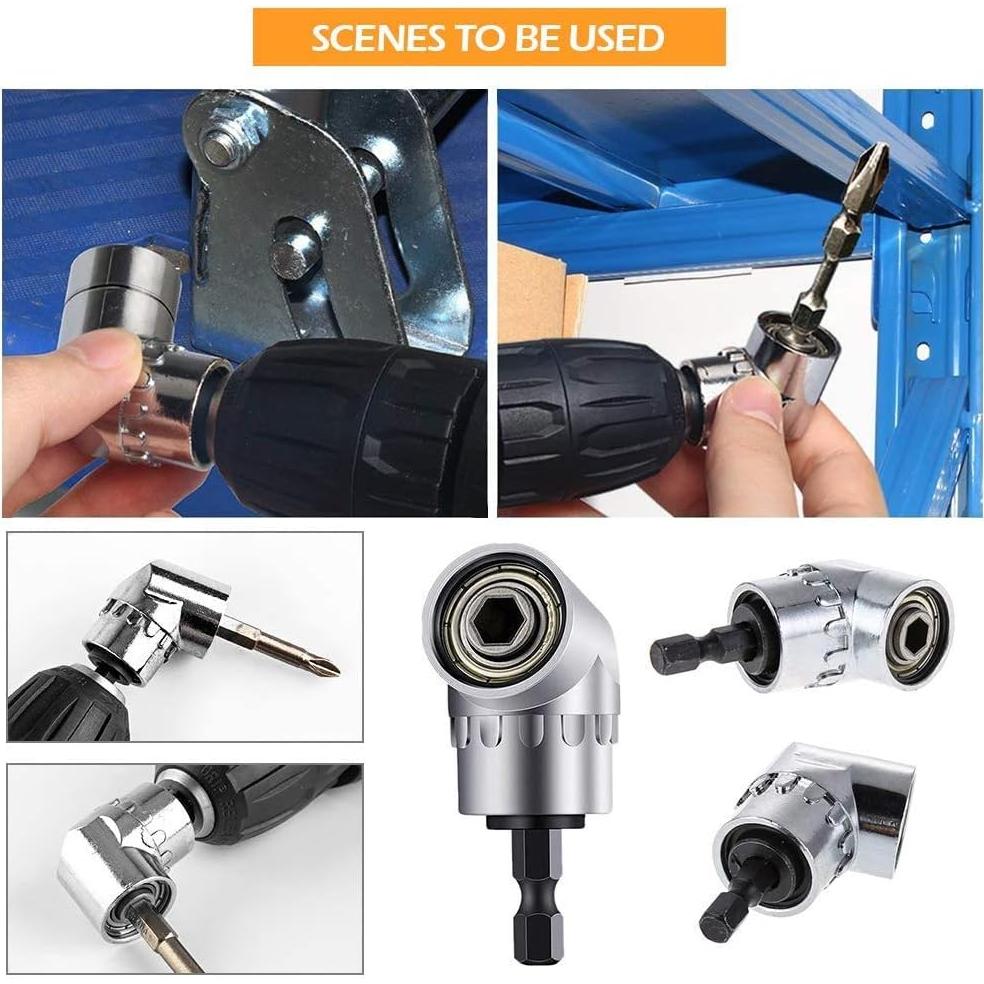 SCENES TO BE USED