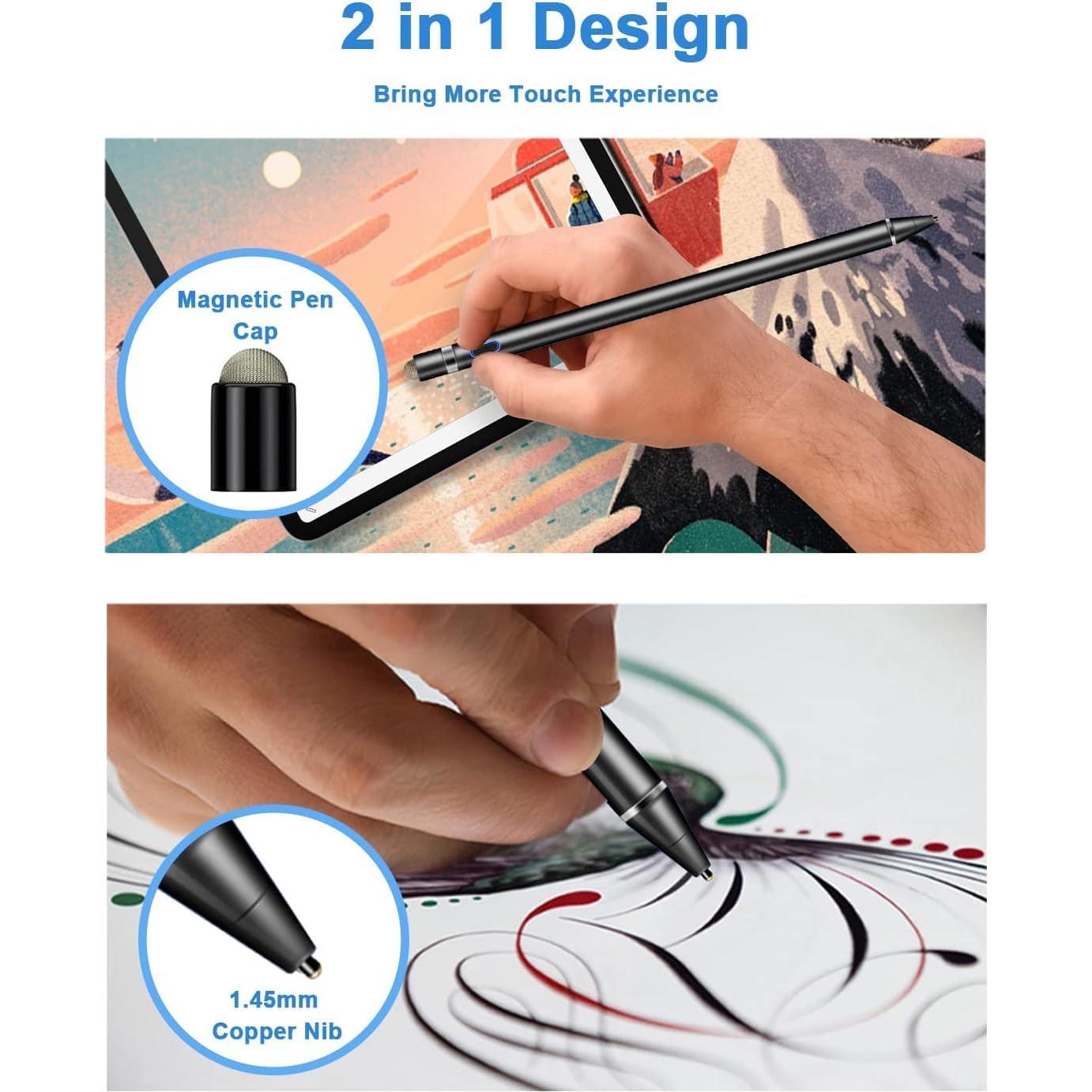 2 in 1 Design

Bring More Touch Experience

Magnetic Pen Cap

1.45mm Copper Nib