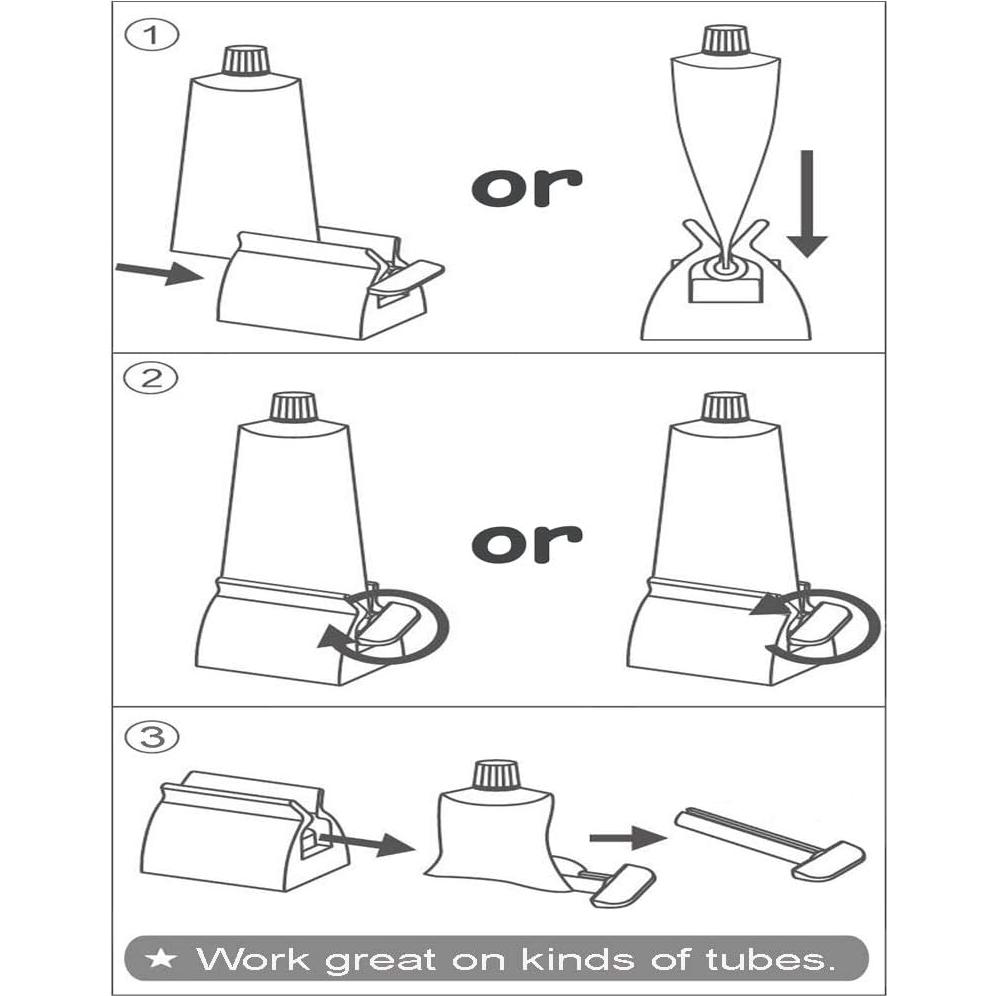 1

or

2

or

3

★ Work great on kinds of tubes.