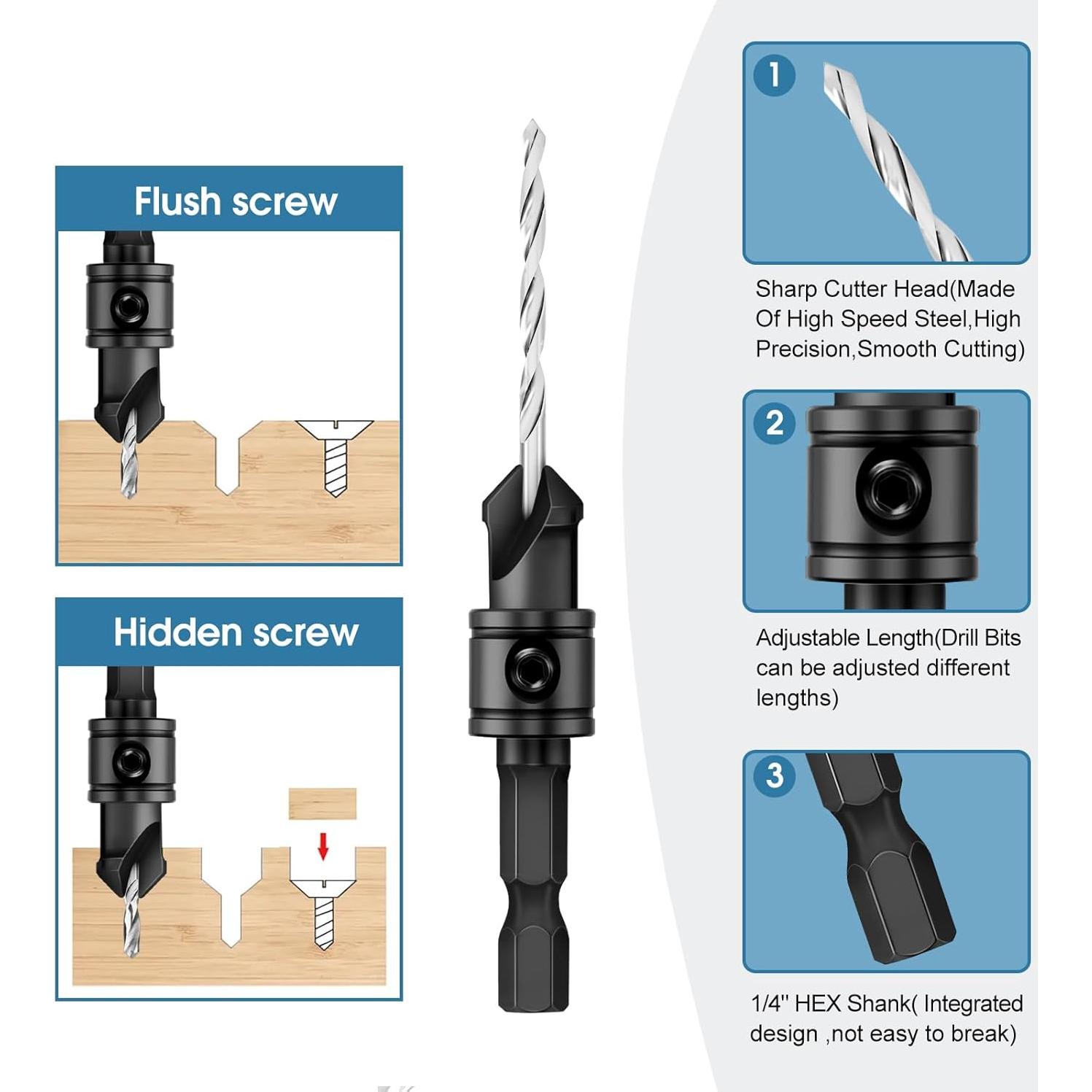 Flush screw

Hidden screw

1

Sharp Cutter Head(Made Of High Speed Steel,High Precision,Smooth Cutting)

2

Adjustable Length(Drill Bits can be adjusted different lengths)

3

1/4'' HEX Shank( Integrated design ,not easy to break)