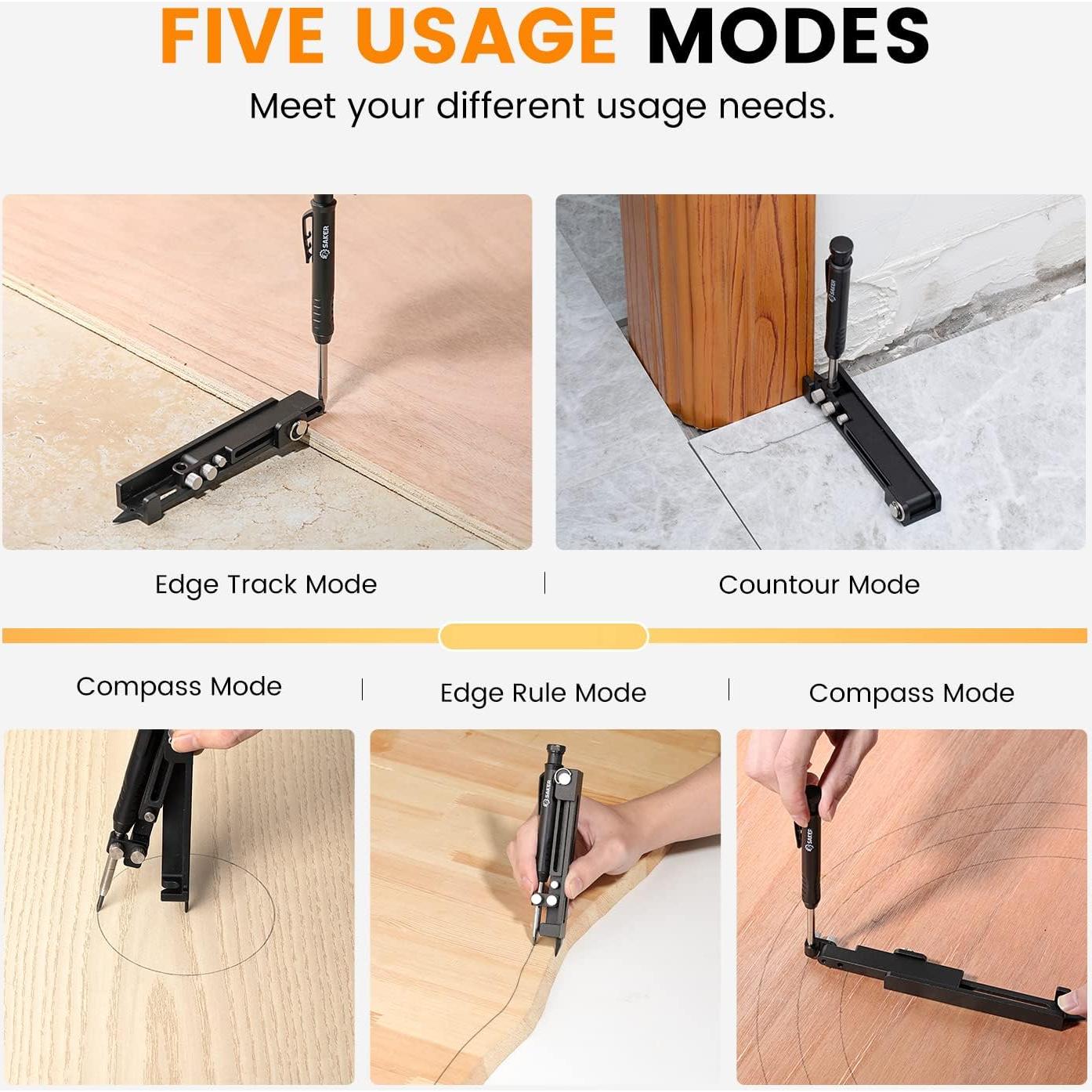 FIVE USAGE MODES

Meet your different usage needs.

SAKER

SAKER

Edge Track Mode

Countour Mode

Compass Mode

Edge Rule Mode

Compass Mode

SAKER

SAKER