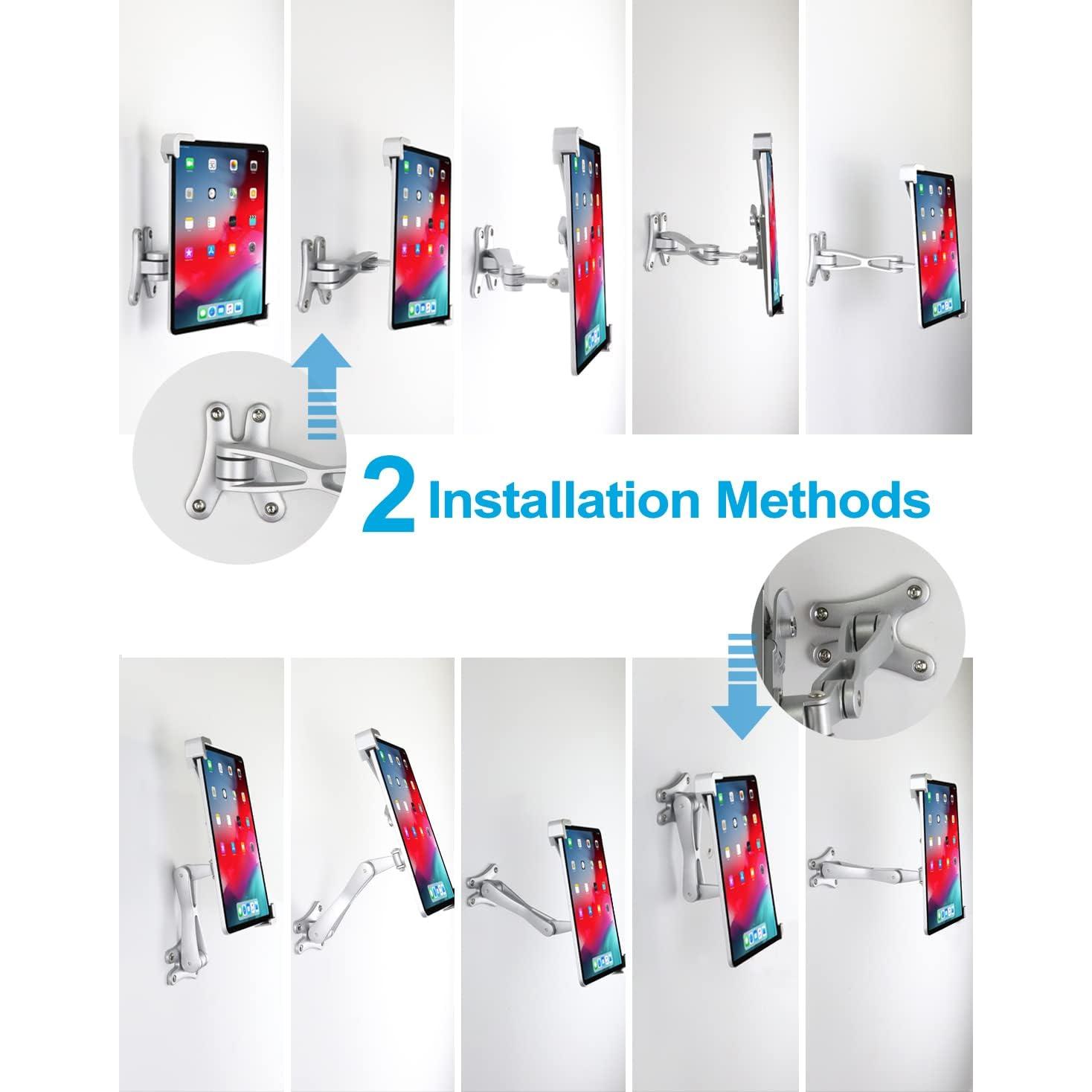 2 Installation Methods