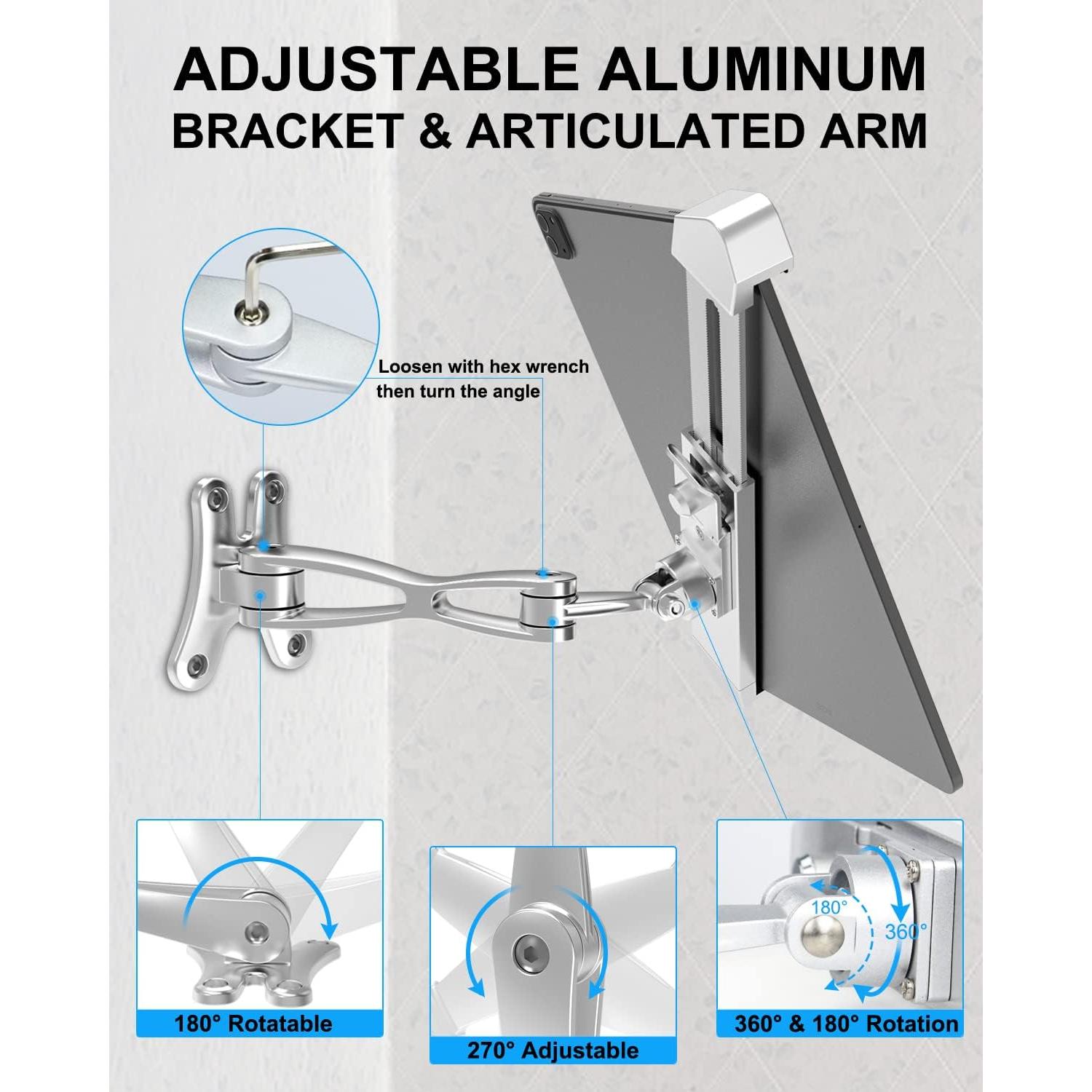 ADJUSTABLE ALUMINUM BRACKET & ARTICULATED ARM

Loosen with hex wrench then turn the angle

180° Rotatable

270° Adjustable

180°

360°

360° & 180° Rotation