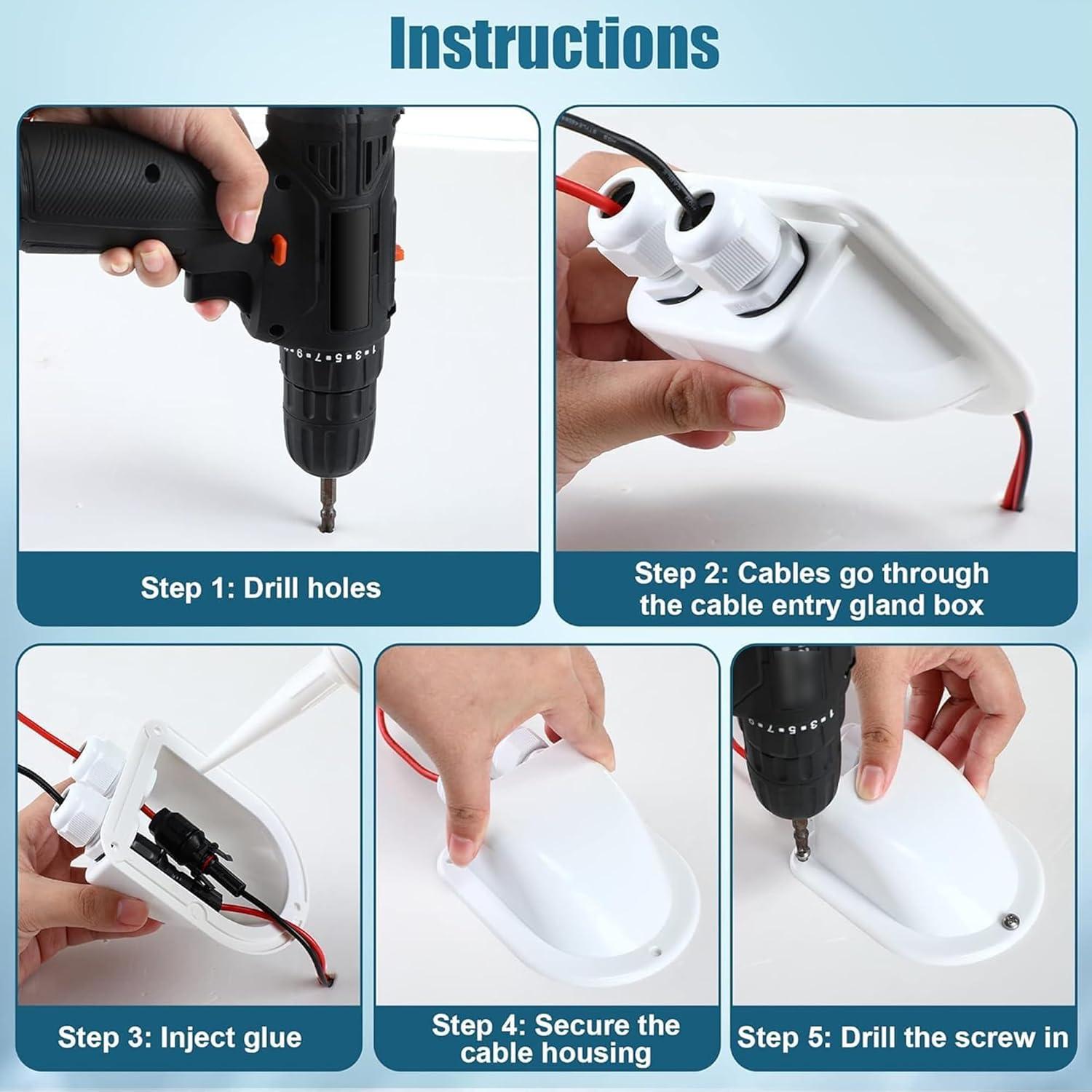 Instructions

Step 1: Drill holes

Step 2: Cables go through the cable entry gland box

Step 3: Inject glue

Step 4: Secure the cable housing

Step 5: Drill the screw in