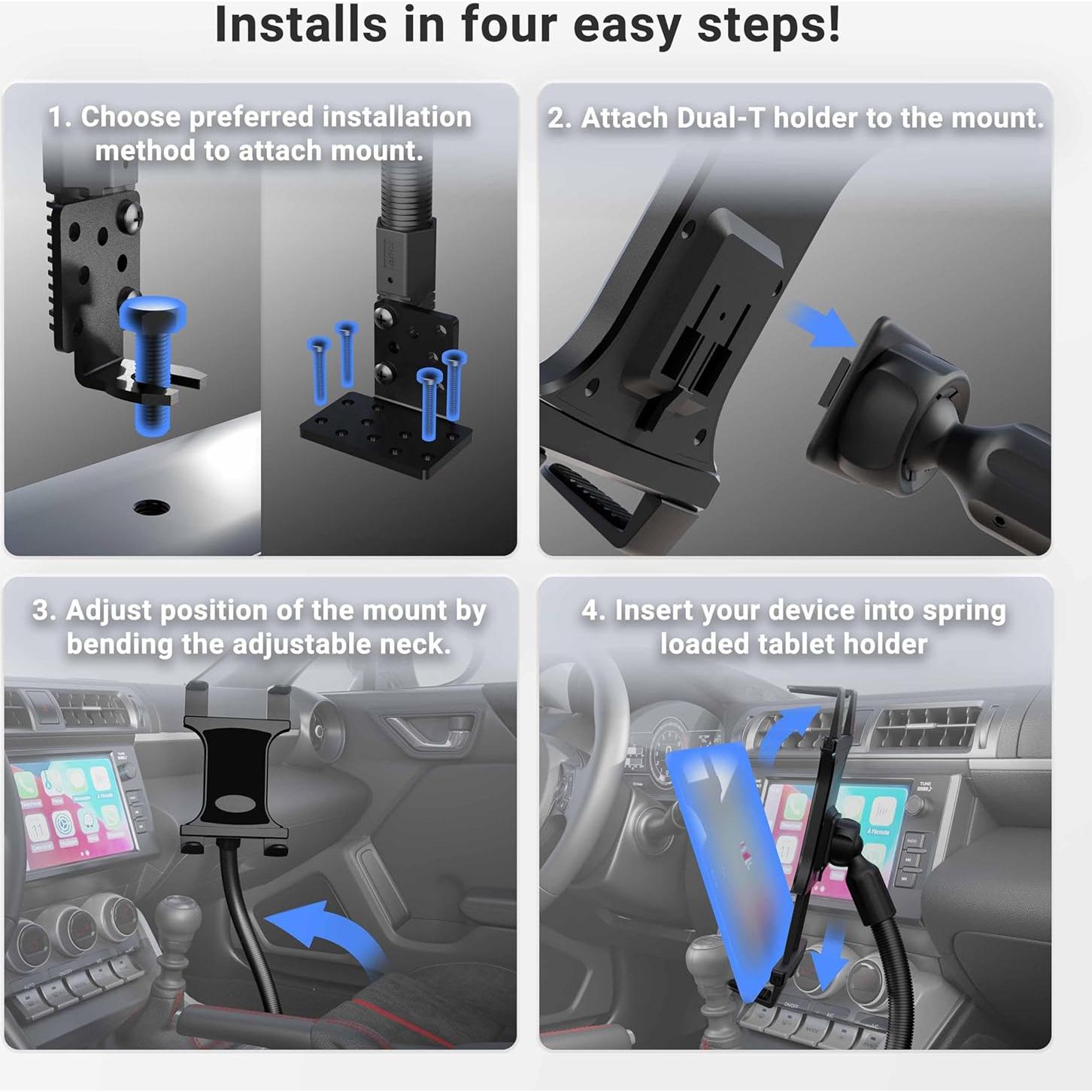 Installs in four easy steps!

1. Choose preferred installation method to attach mount.

2. Attach Dual-T holder to the mount.

3. Adjust position of the mount by bending the adjustable neck.

4. Insert your device into spring loaded tablet holder