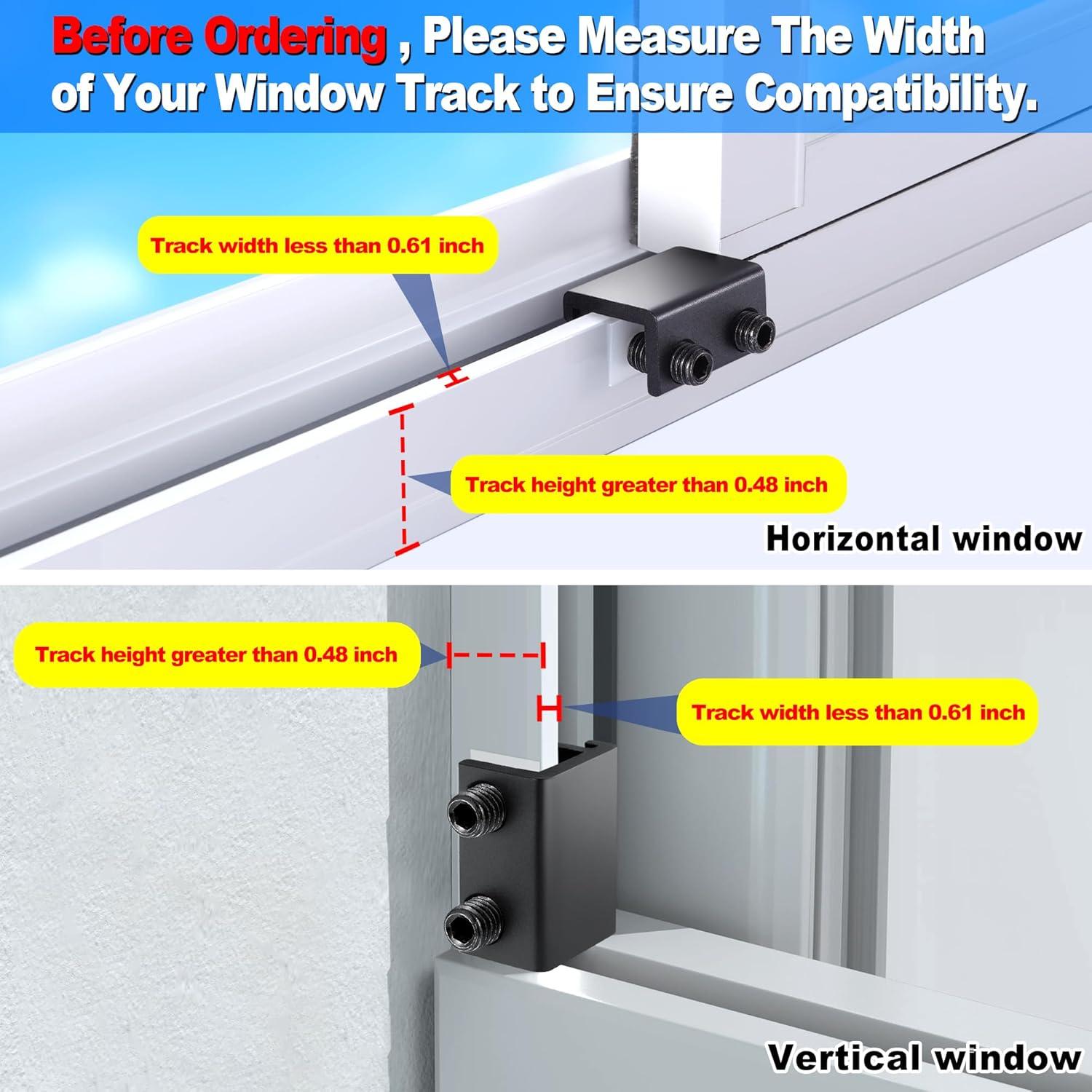 Before Ordering , Please Measure The Width of Your Window Track to Ensure Compatibility.

Track width less than 0.61 inch

Track height greater than 0.48 inch

Horizontal window

Track height greater than 0.48 inch

Track width less than 0.61 inch

Vertical window