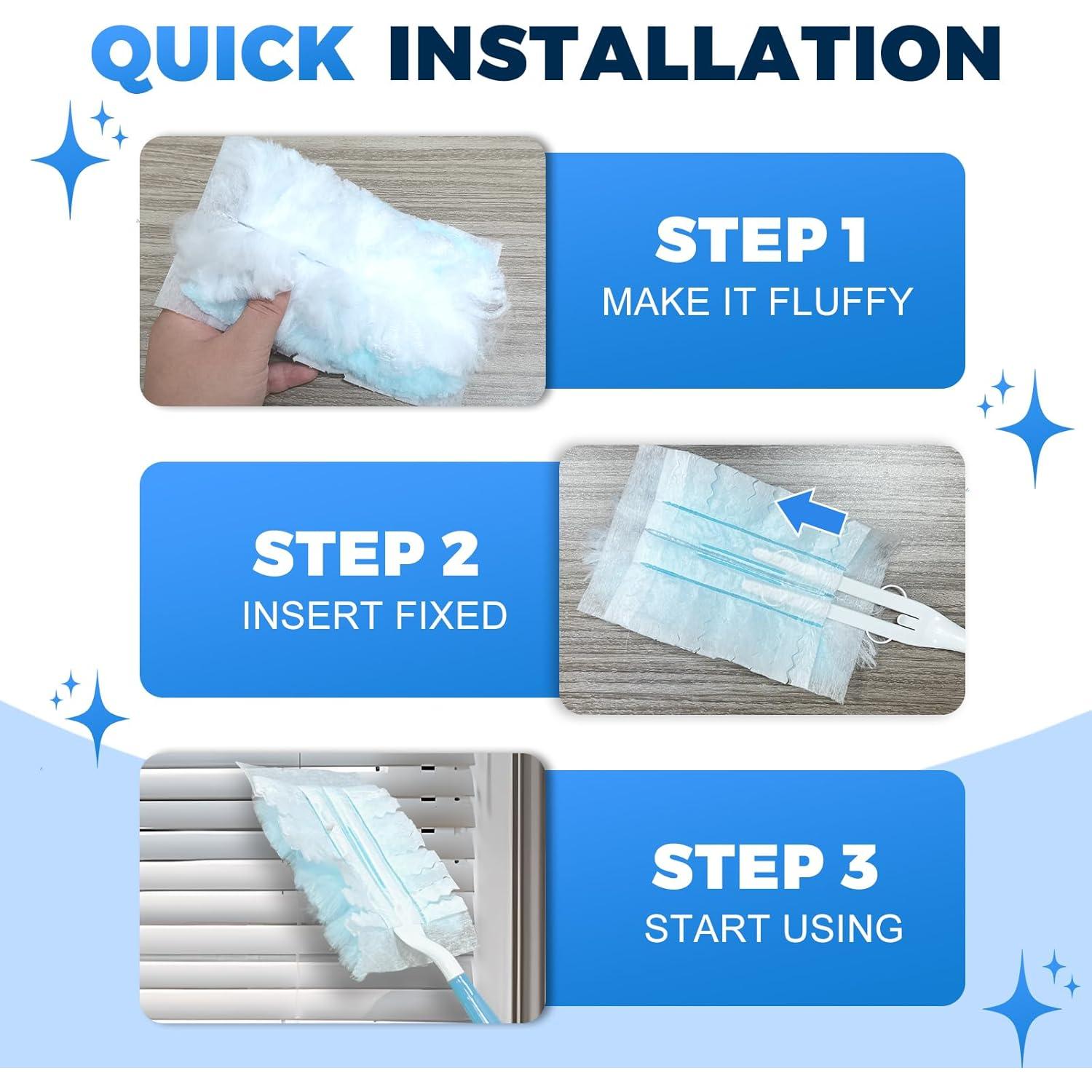 QUICK INSTALLATION

STEP 1
MAKE IT FLUFFY

STEP 2
INSERT FIXED

STEP 3
START USING